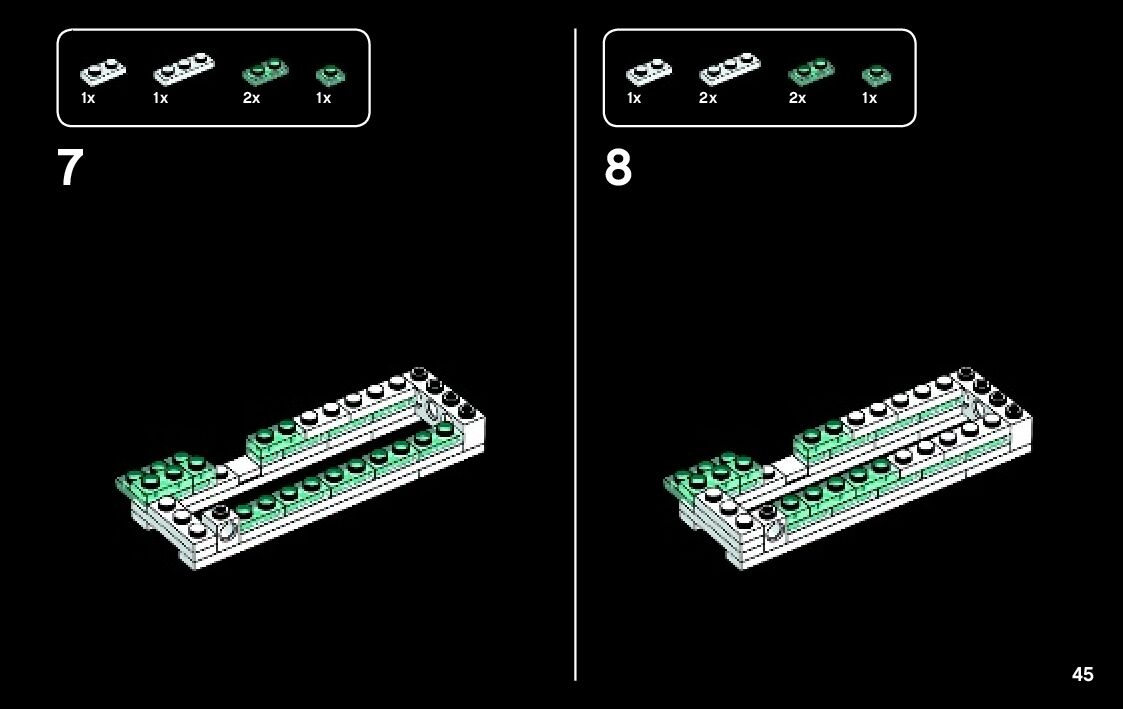 1x 1x 2x 1x

7

1x 2x 2x 1x

8

45