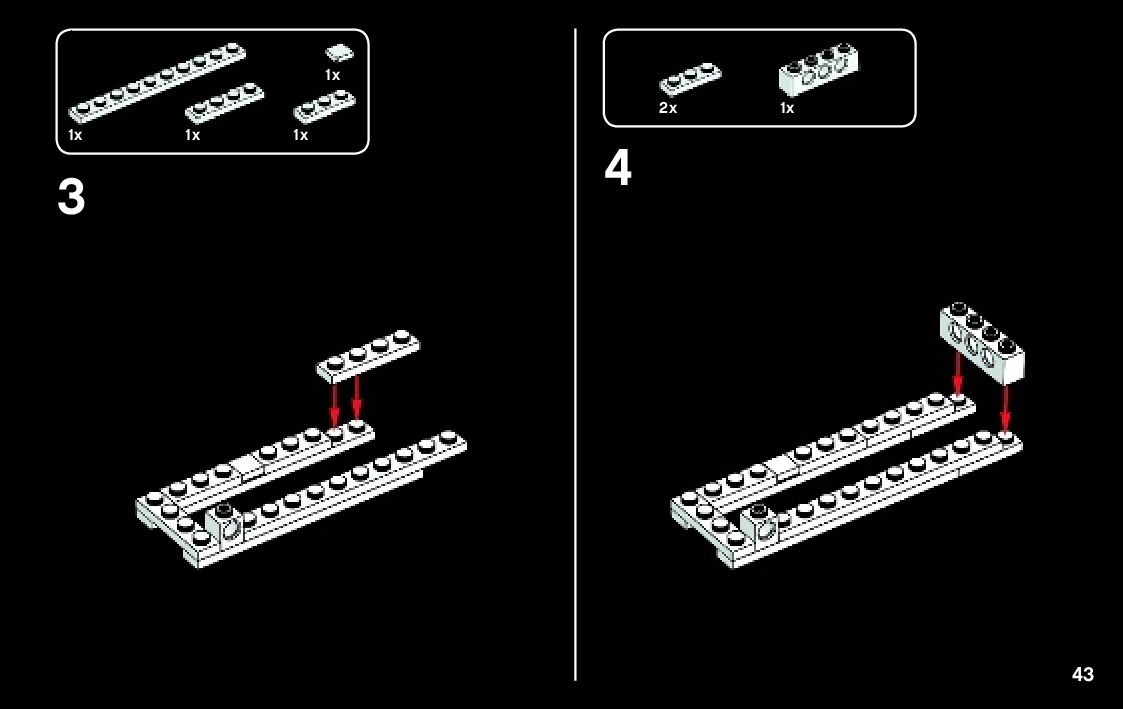 1x

1x 1x 1x

3

2x 1x

4

43