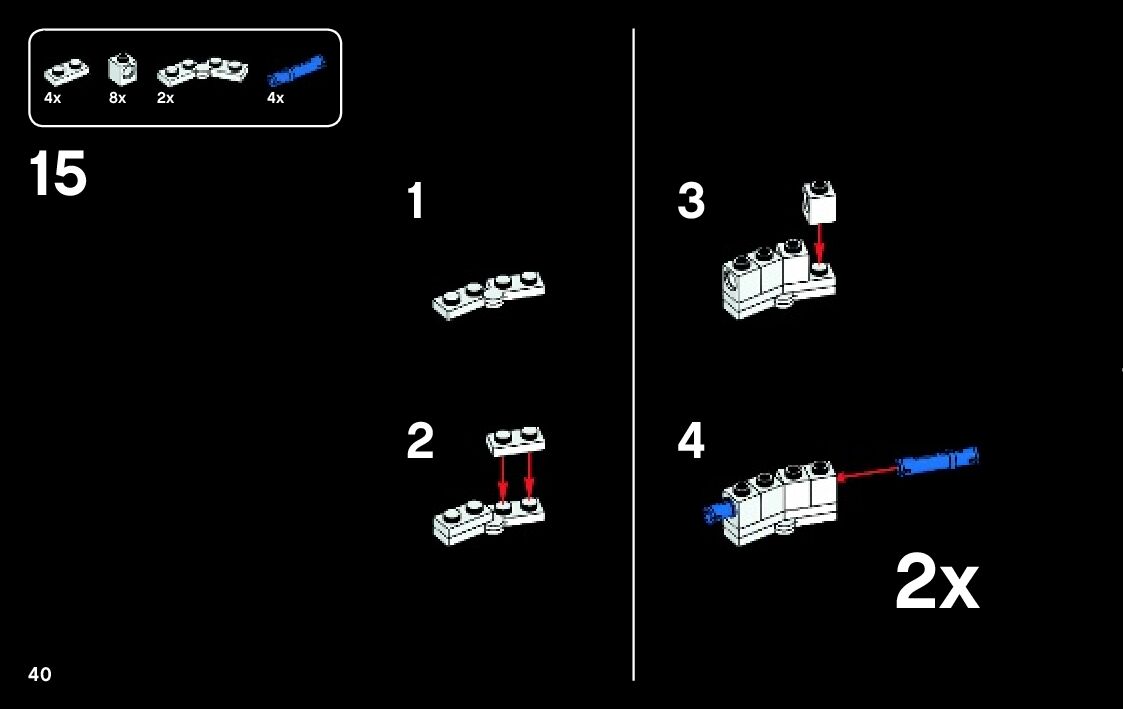 4x 8x 2x 4x

15

1

2

3

4

2x

40