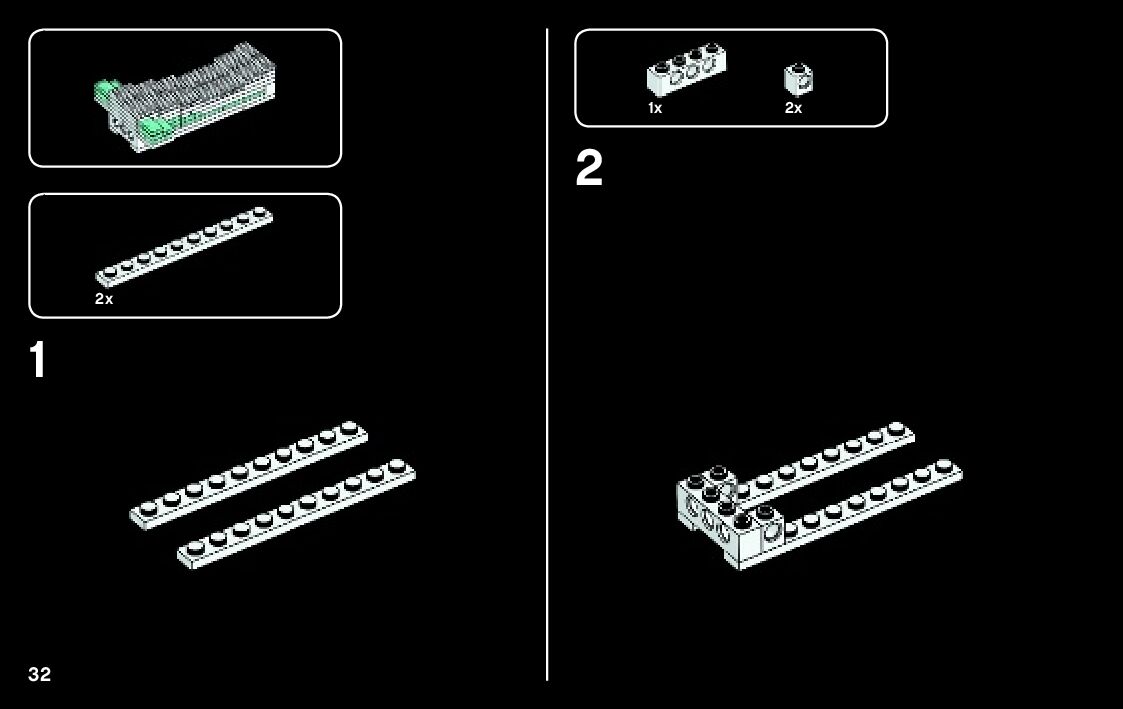 2x

1

32

1x

2x

2