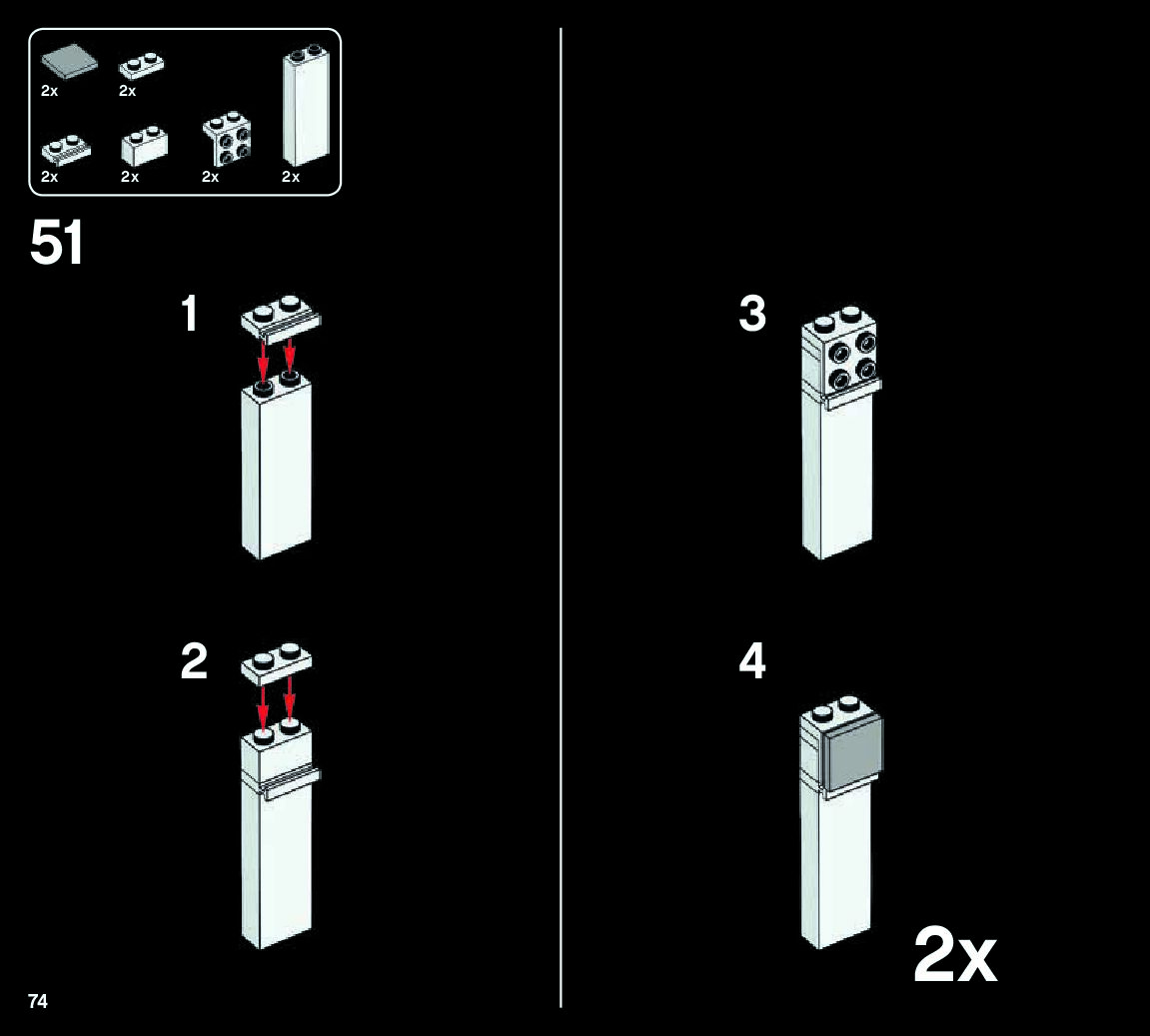 2x
2x
2x
2x
2x
2x

51

1

2

3

4

2x

74