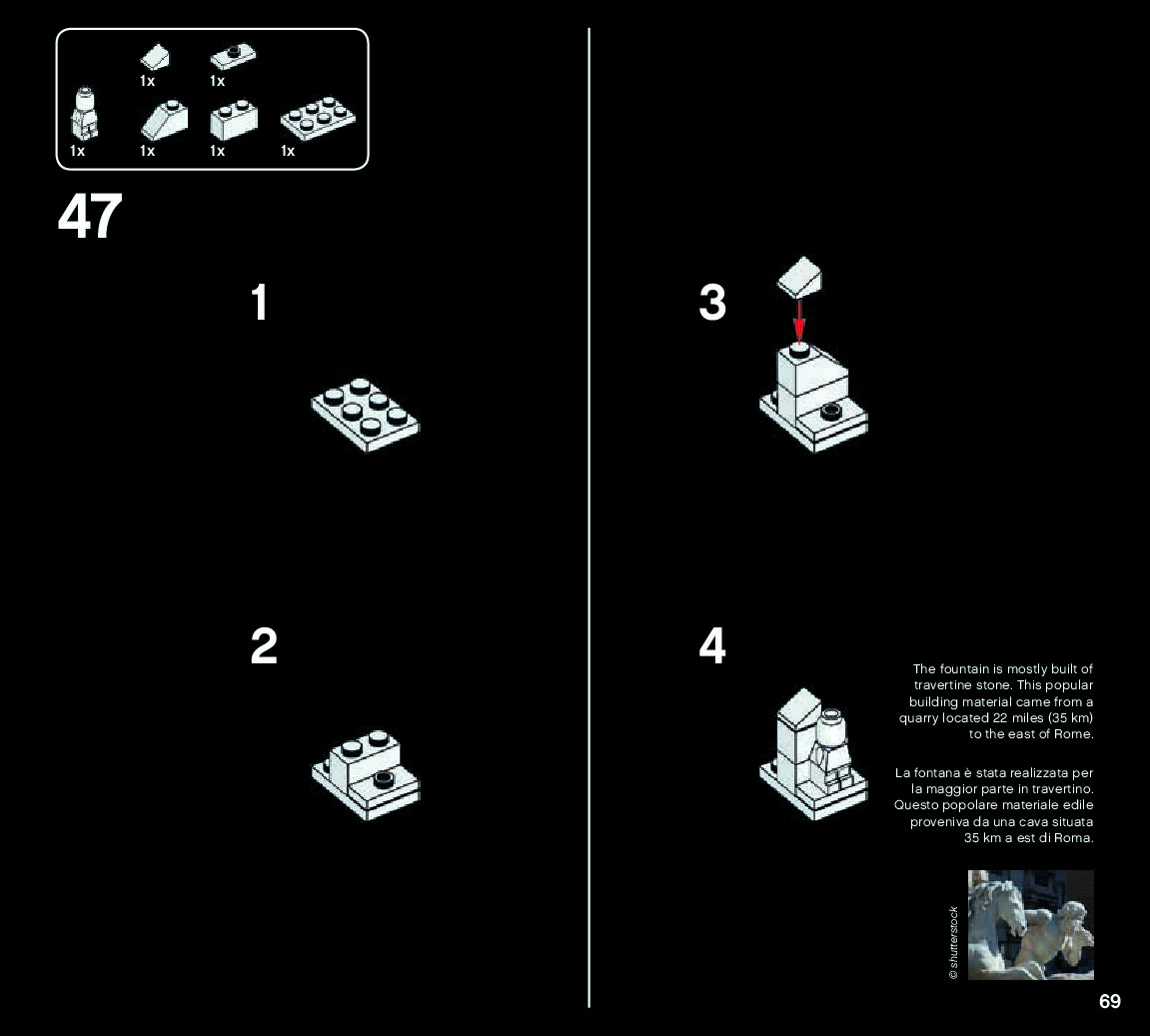 1x 1x

1x 1x 1x 1x

47

1

2

3

4

The fountain is mostly built of travertine stone. This popular building material came from a quarry located 22 miles (35 km) to the east of Rome.

La fontana è stata realizzata per la maggior parte in travertino. Questo popolare materiale edile proveniva da una cava situata 35 km a est di Roma.

© shutterstock

69