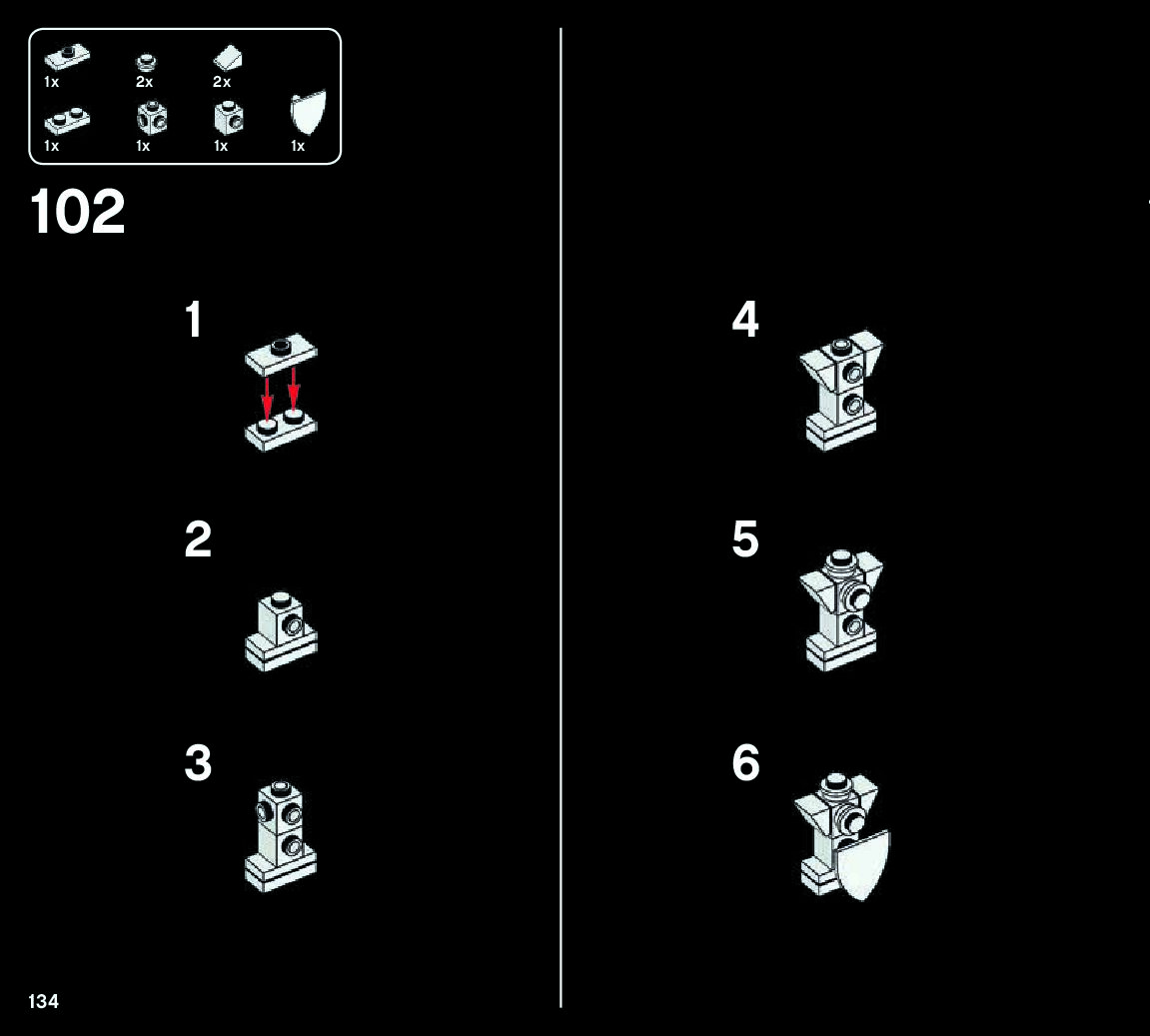 1x 2x 2x
1x 1x 1x 1x

102

1

2

3

4

5

6

134