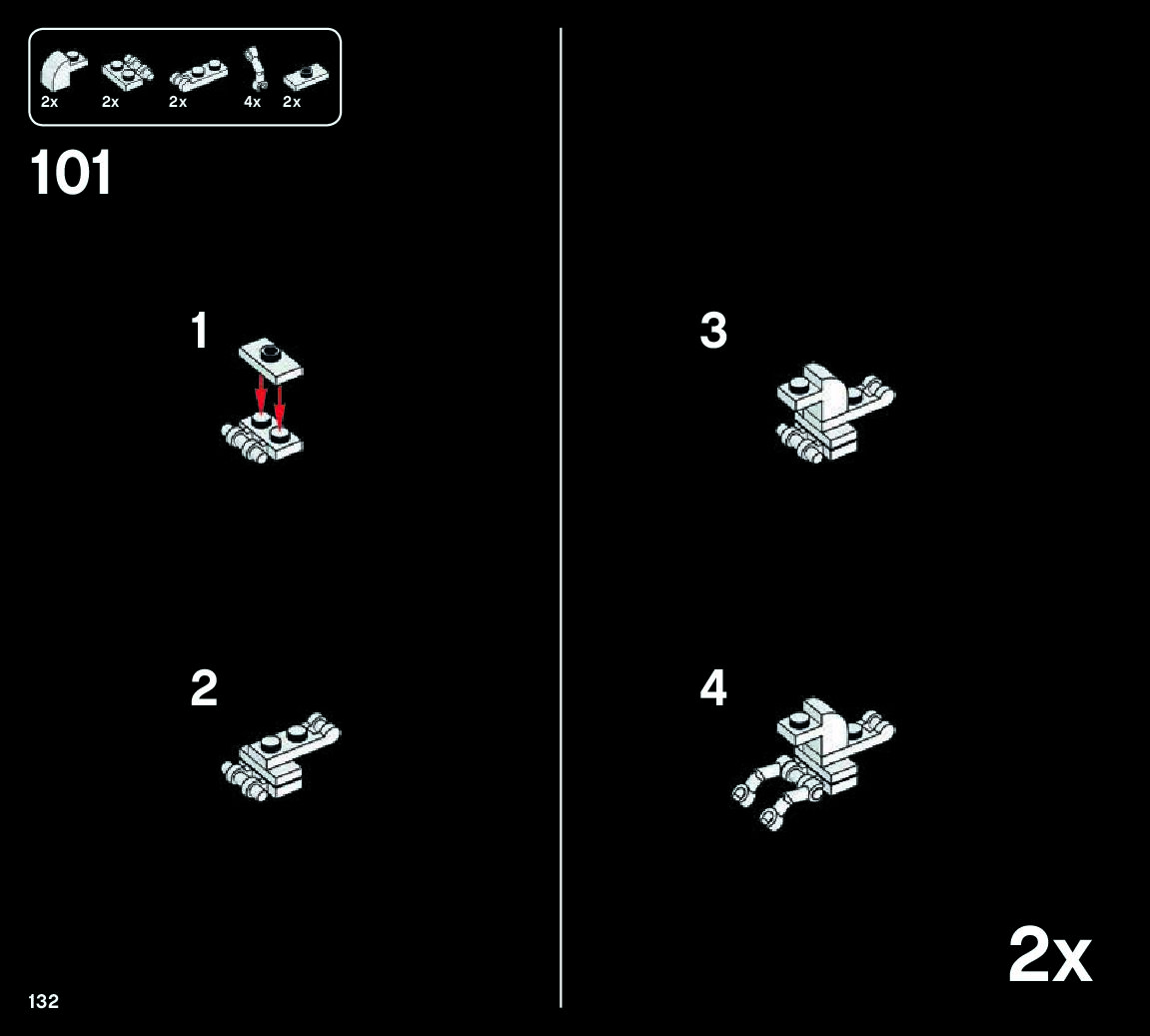 2x 2x 2x 4x 2x

101

1

2

3

4

2x

132