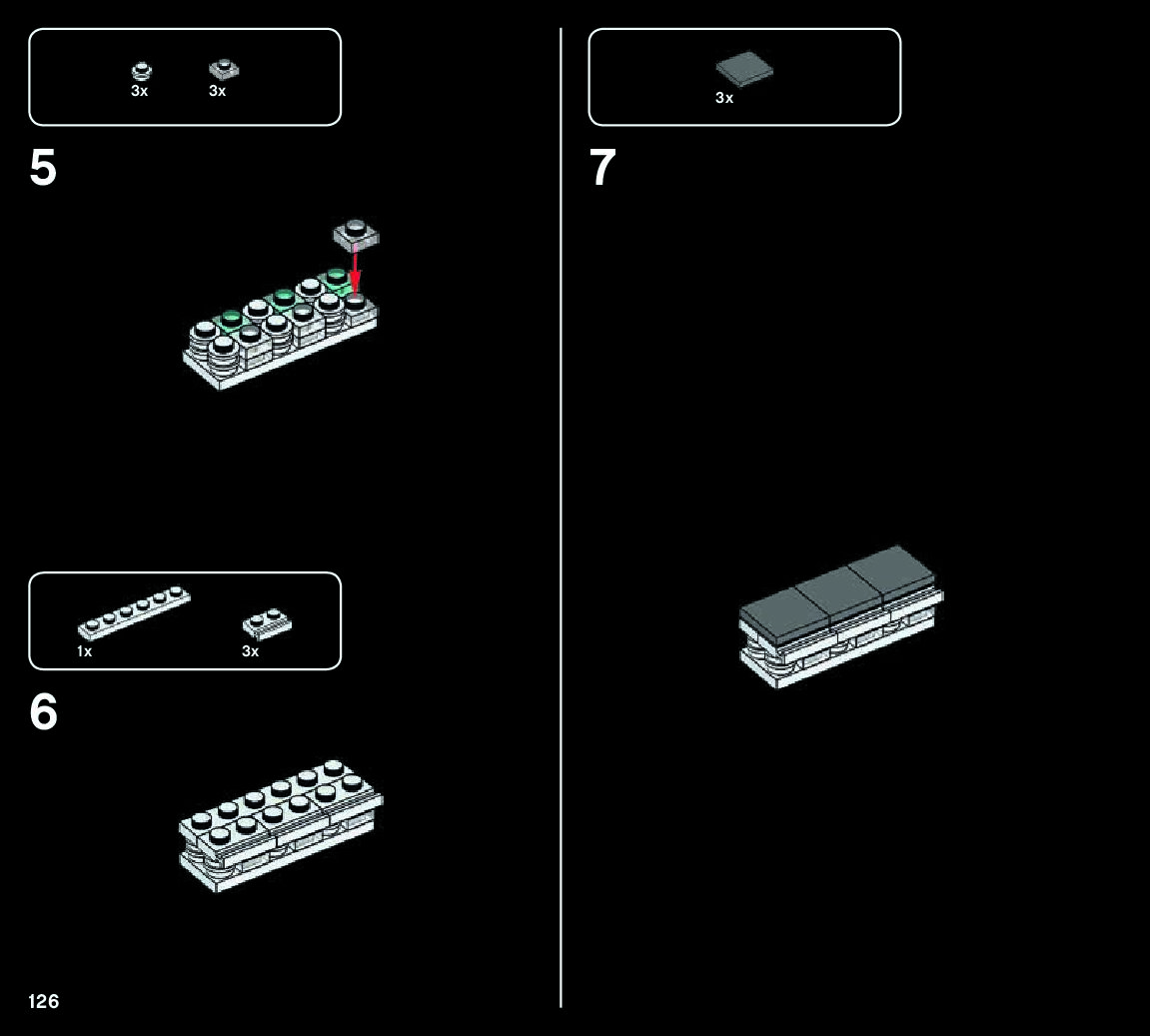 3x 3x

5

1x 3x

6

126

3x

7