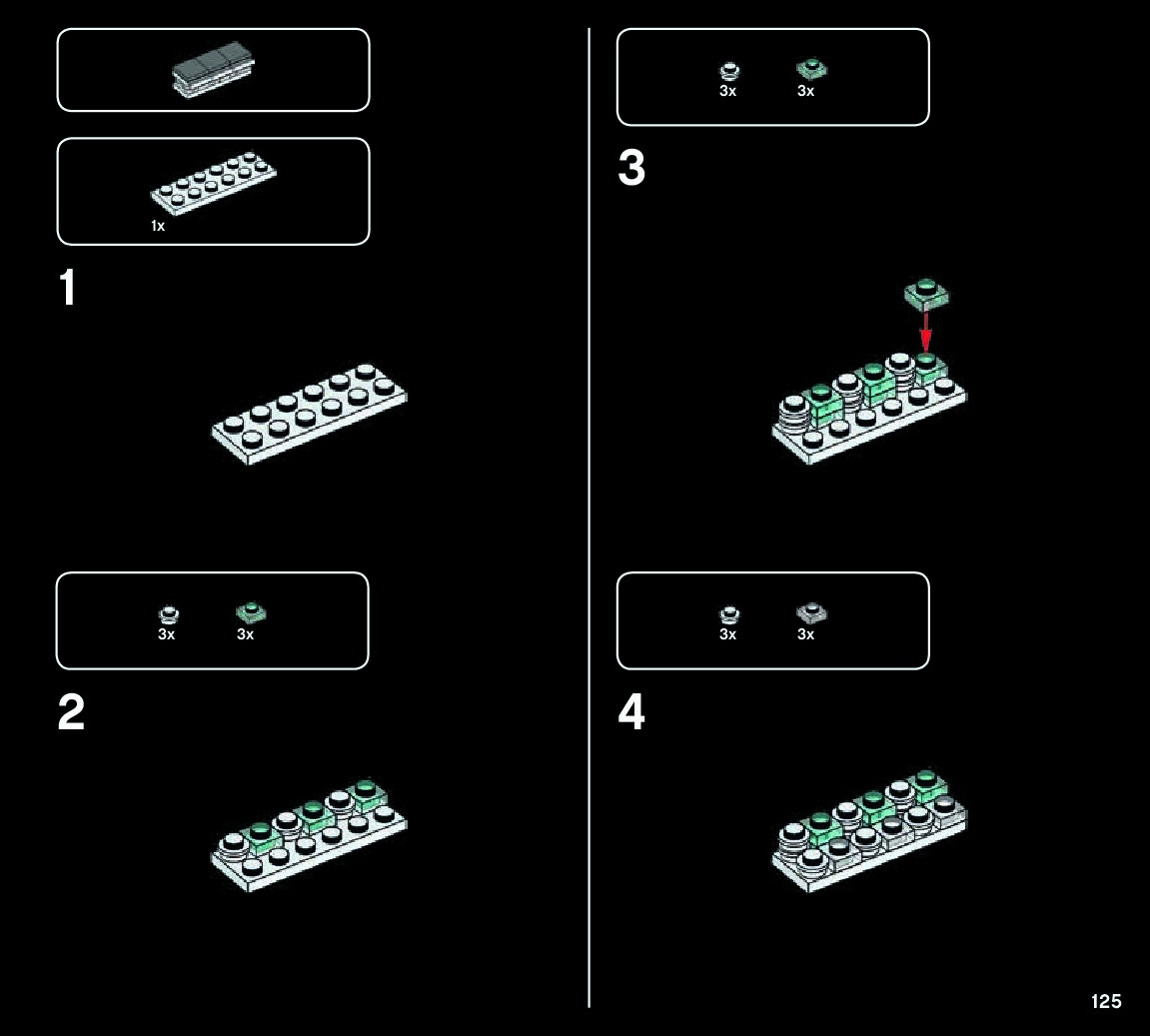 1x

1

3x 3x

2

3x 3x

3

3x 3x

4

125