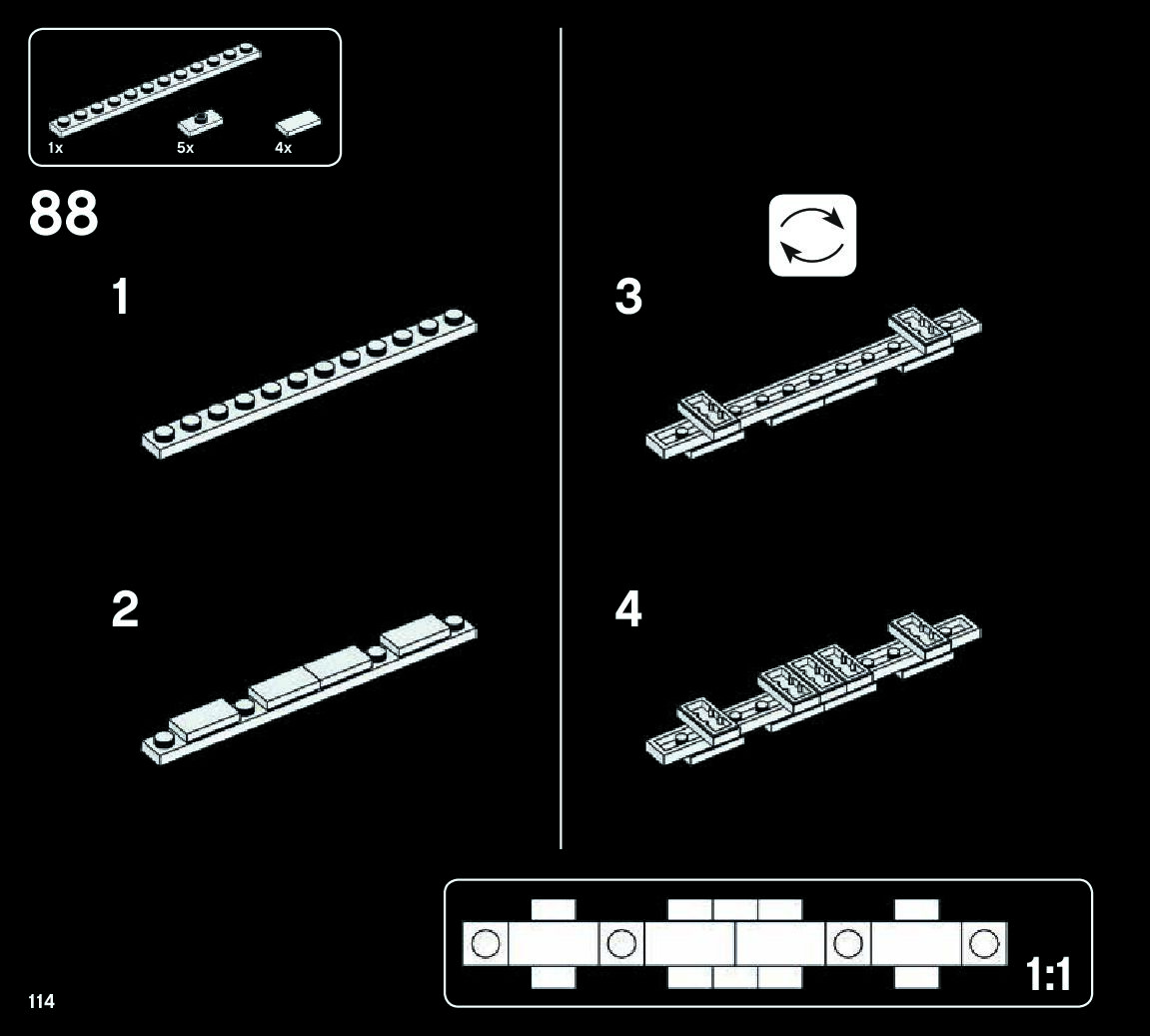 1x
5x
4x

88

1

2

3

4

1:1

114