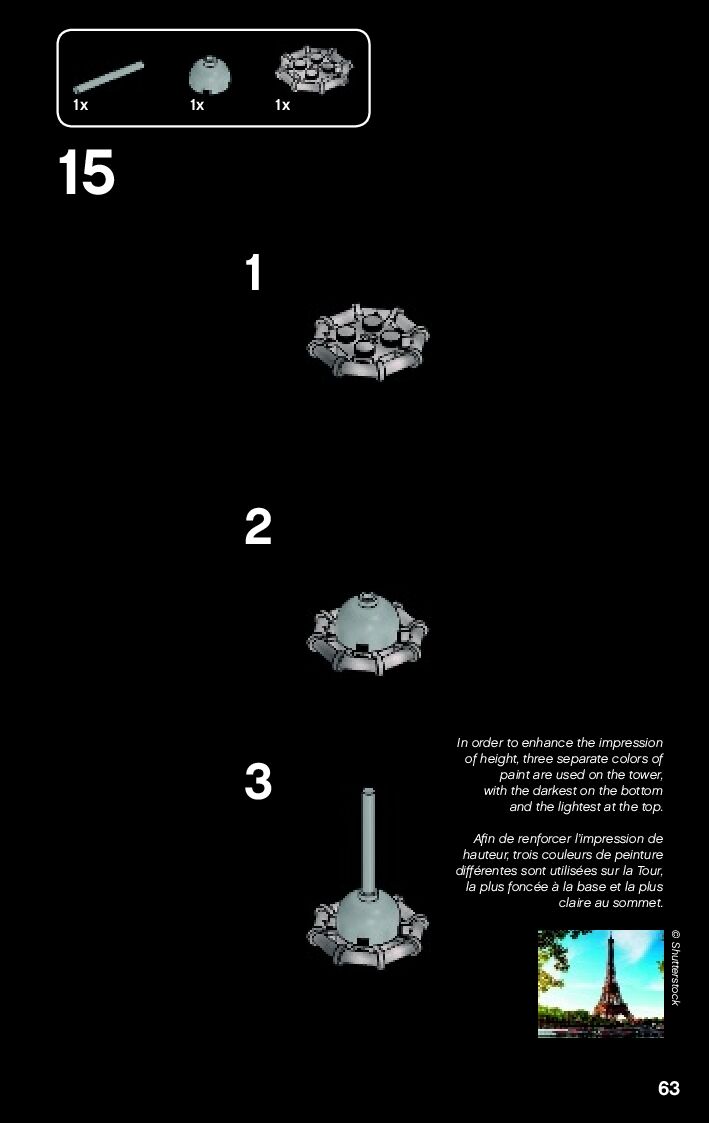 1x 1x 1x

15

1

2

3

In order to enhance the impression of height, three separate colors of paint are used on the tower, with the darkest on the bottom and the lightest at the top.

Afin de renforcer l'impression de hauteur, trois couleurs de peinture différentes sont utilisées sur la Tour, la plus foncée à la base et la plus claire au sommet.

© Shutterstock

63