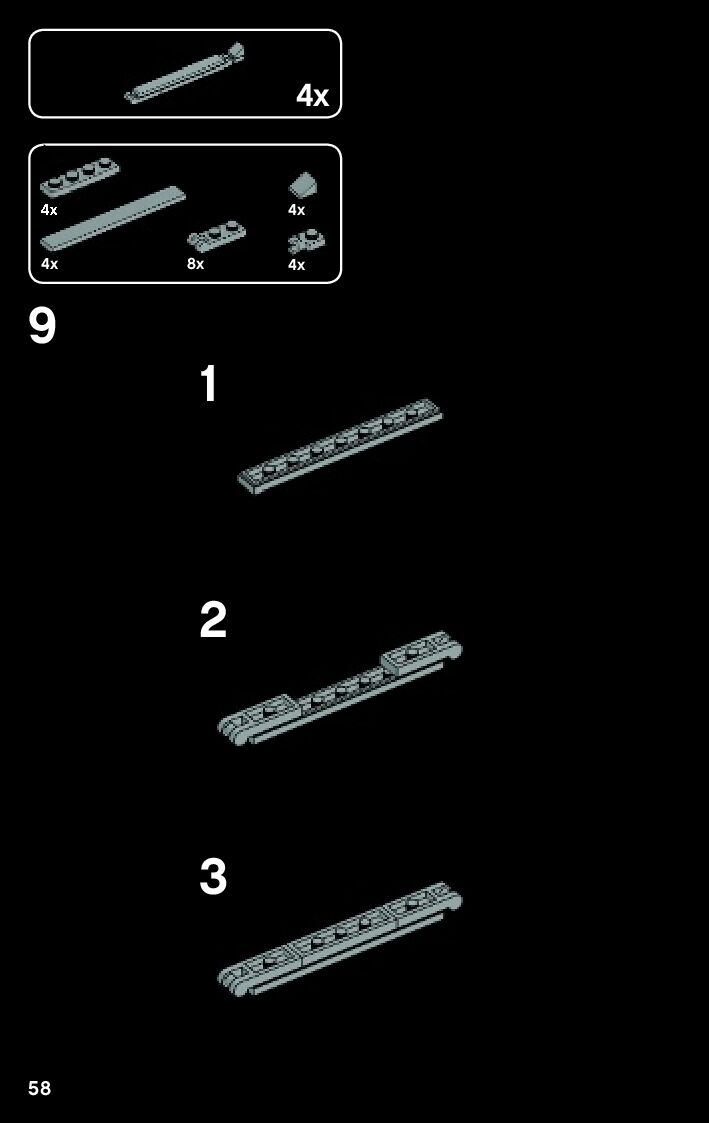 4x

4x
4x
4x
8x
4x

9

1

2

3

58