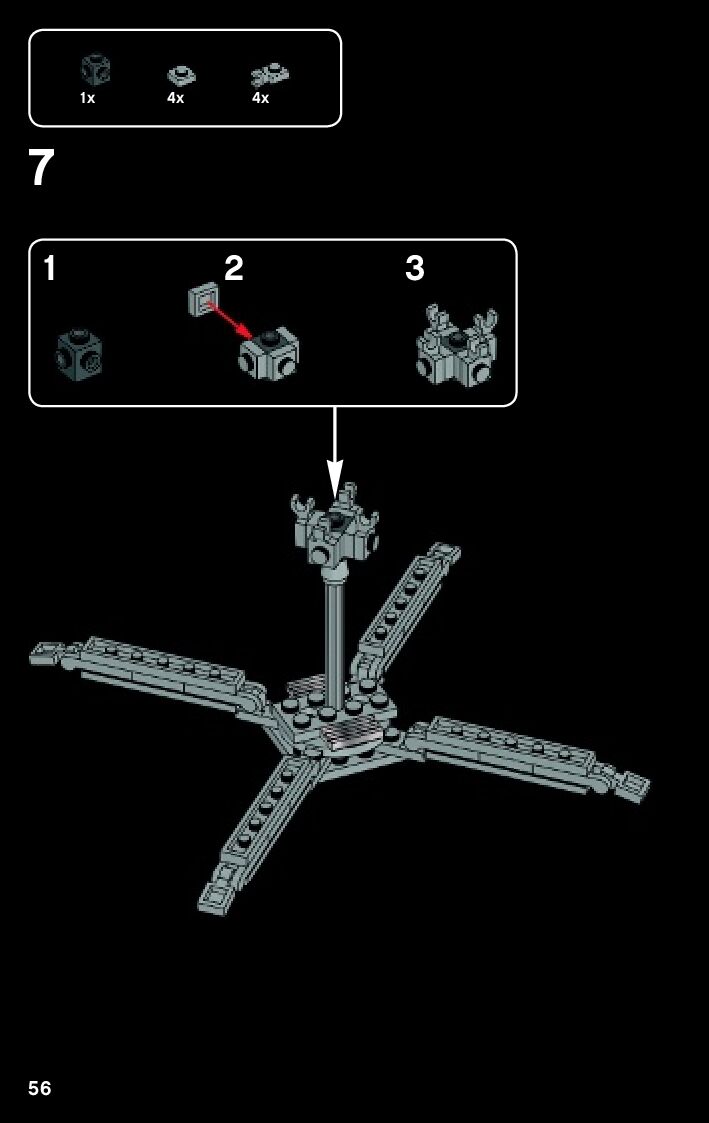 1x 4x 4x

7

1 2 3

56