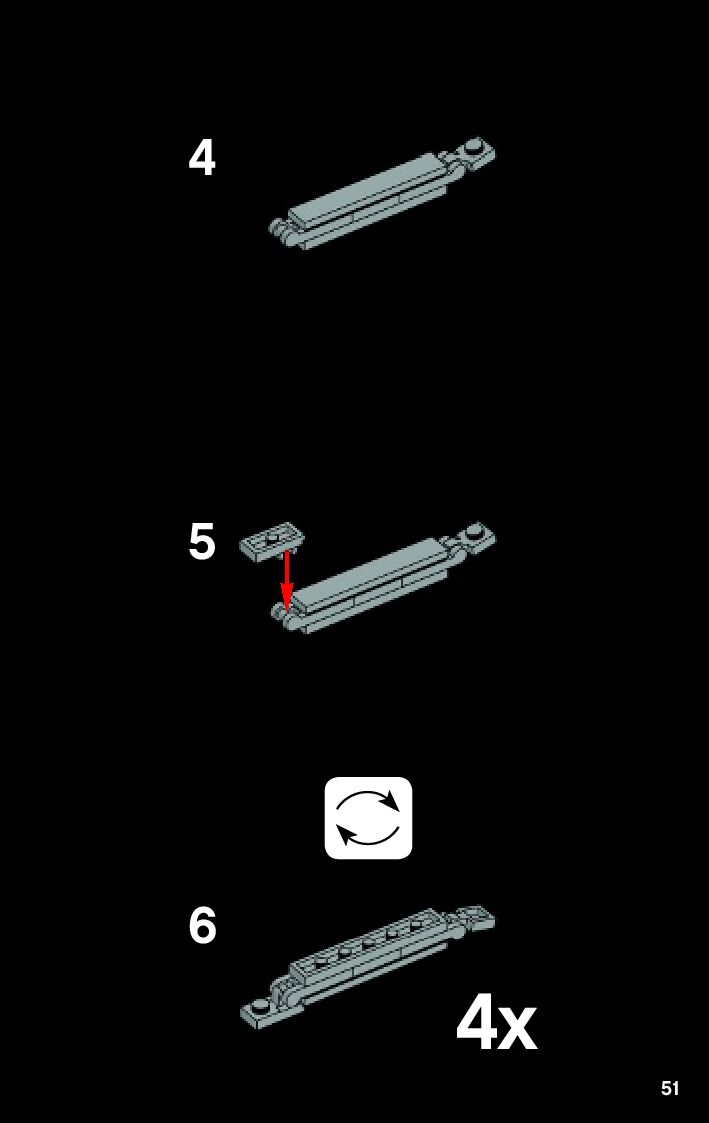 4

5

6

4x

51