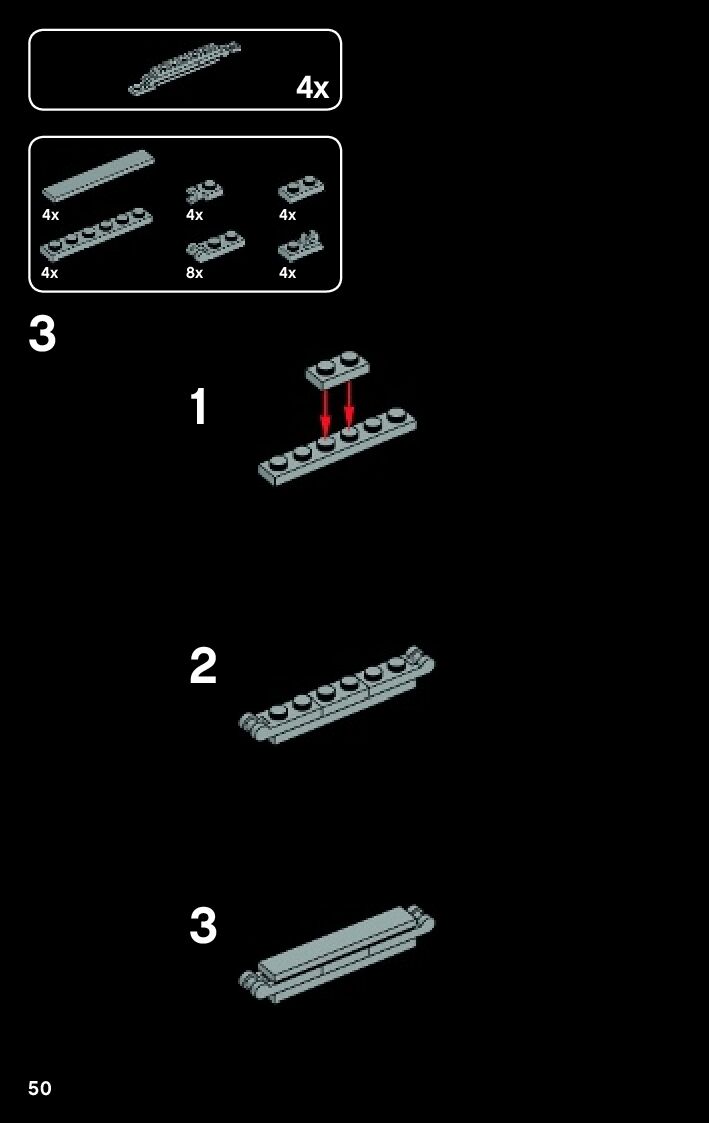 4x

4x
4x
4x
4x
8x
4x

3

1

2

3

50