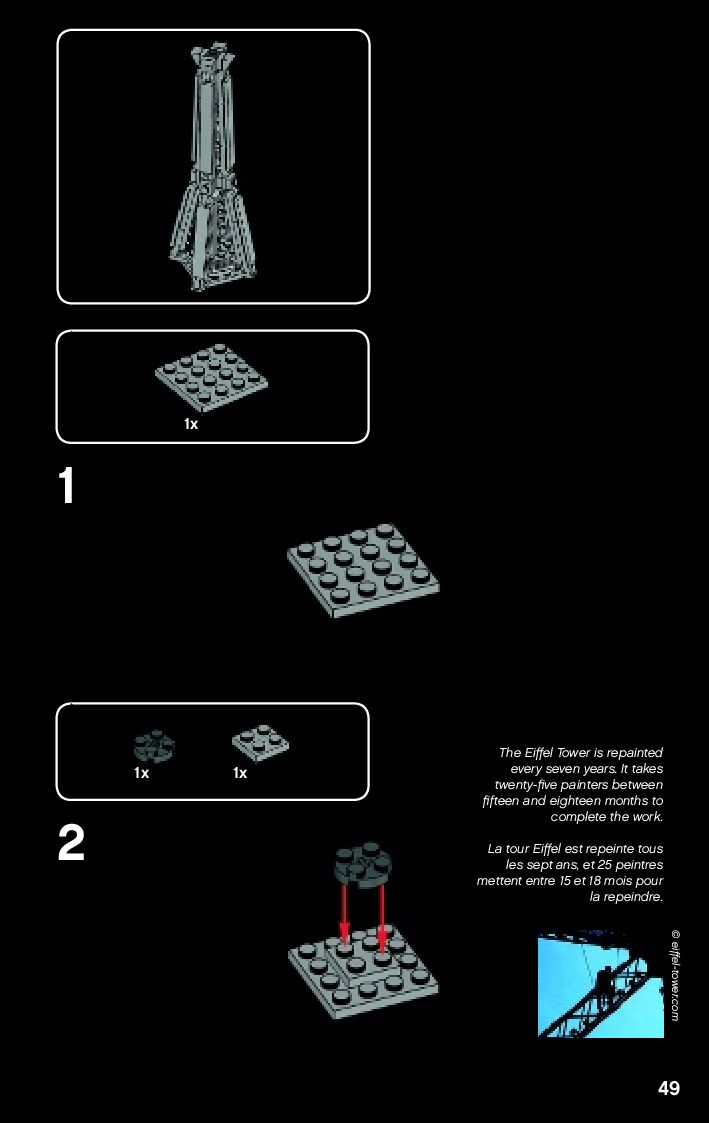 1x

1

1x 1x

2

The Eiffel Tower is repainted every seven years. It takes twenty-five painters between fifteen and eighteen months to complete the work.

La tour Eiffel est repeinte tous les sept ans, et 25 peintres mettent entre 15 et 18 mois pour la repeindre.

© eiffel-tower.com

49