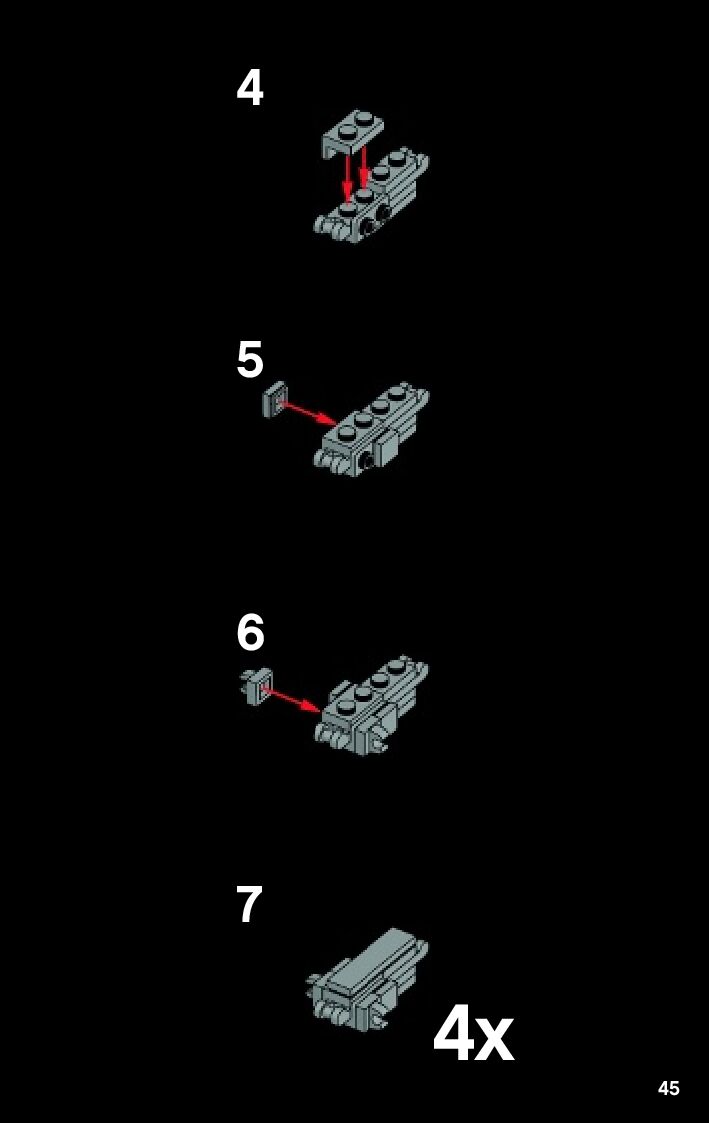 4

5

6

7

4x

45