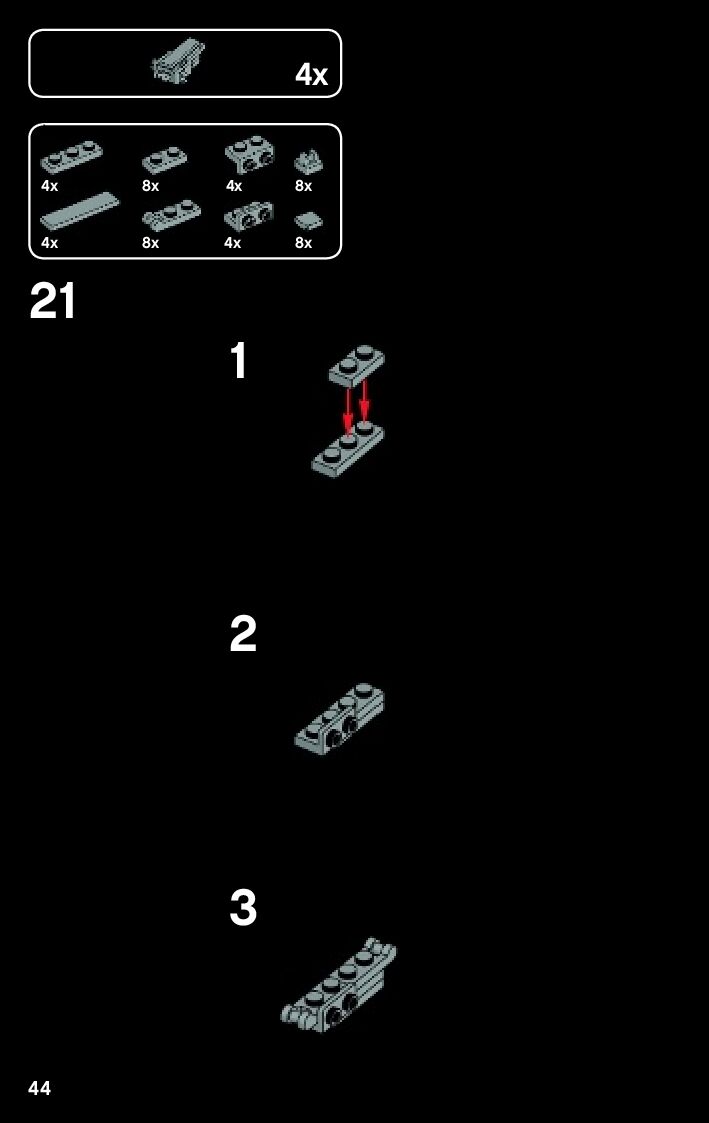 4x

4x
8x
4x
8x
4x
8x
4x
8x

21

1

2

3

44