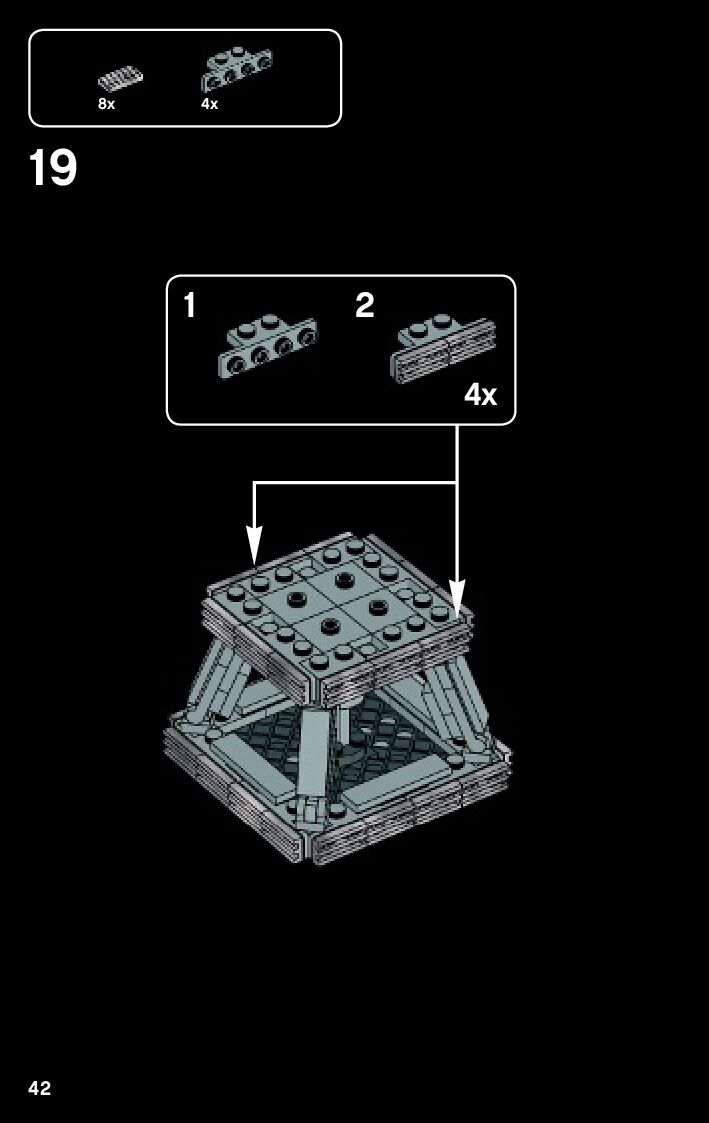 8x
4x

19

1
2
4x

42