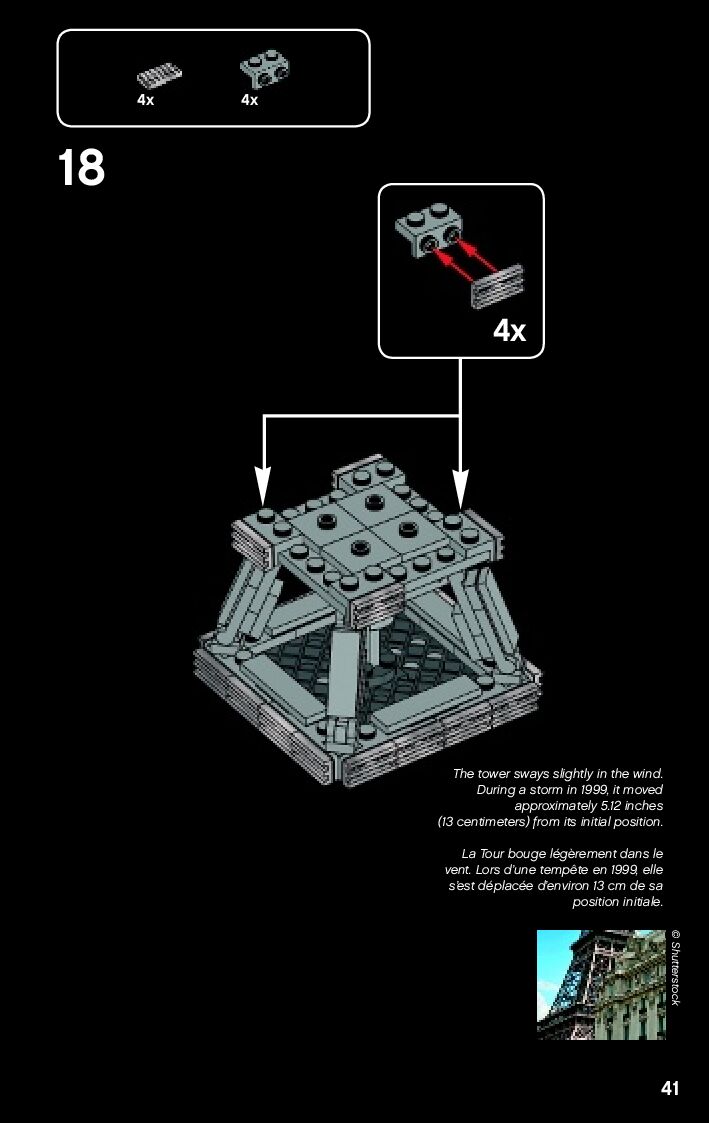 4x 4x

18

4x

The tower sways slightly in the wind. During a storm in 1999, it moved approximately 5.12 inches (13 centimeters) from its initial position.

La Tour bouge légèrement dans le vent. Lors d'une tempête en 1999, elle s'est déplacée d'environ 13 cm de sa position initiale.

© Shutterstock

41