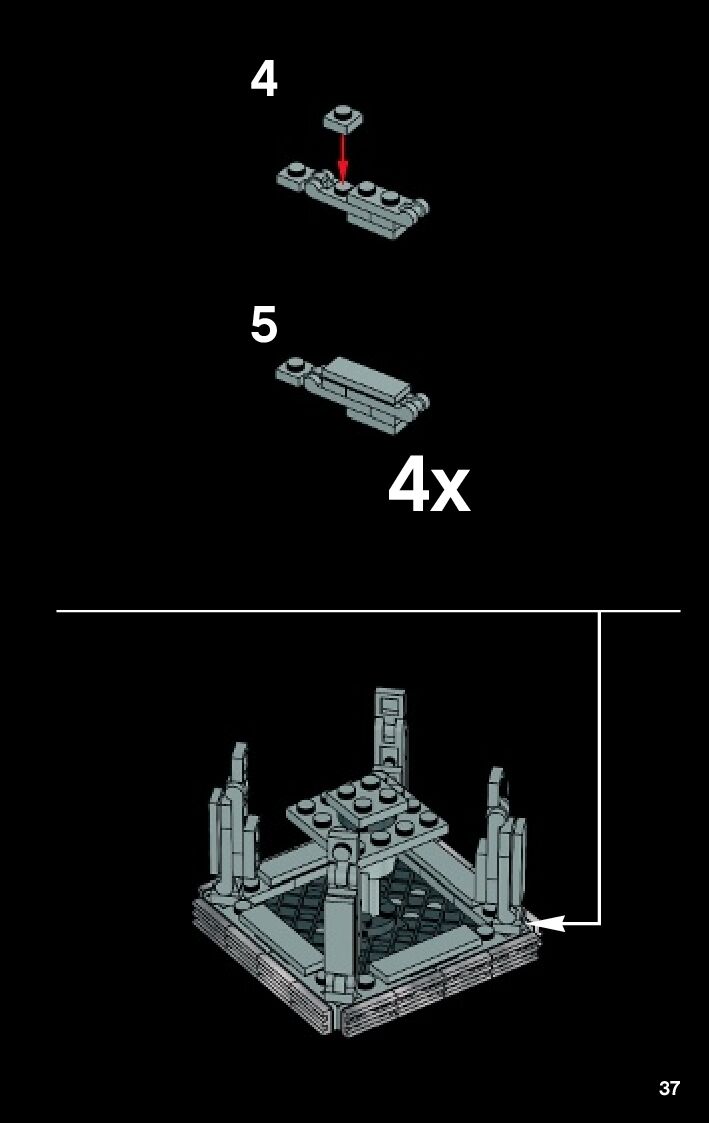 4

5

4x

37