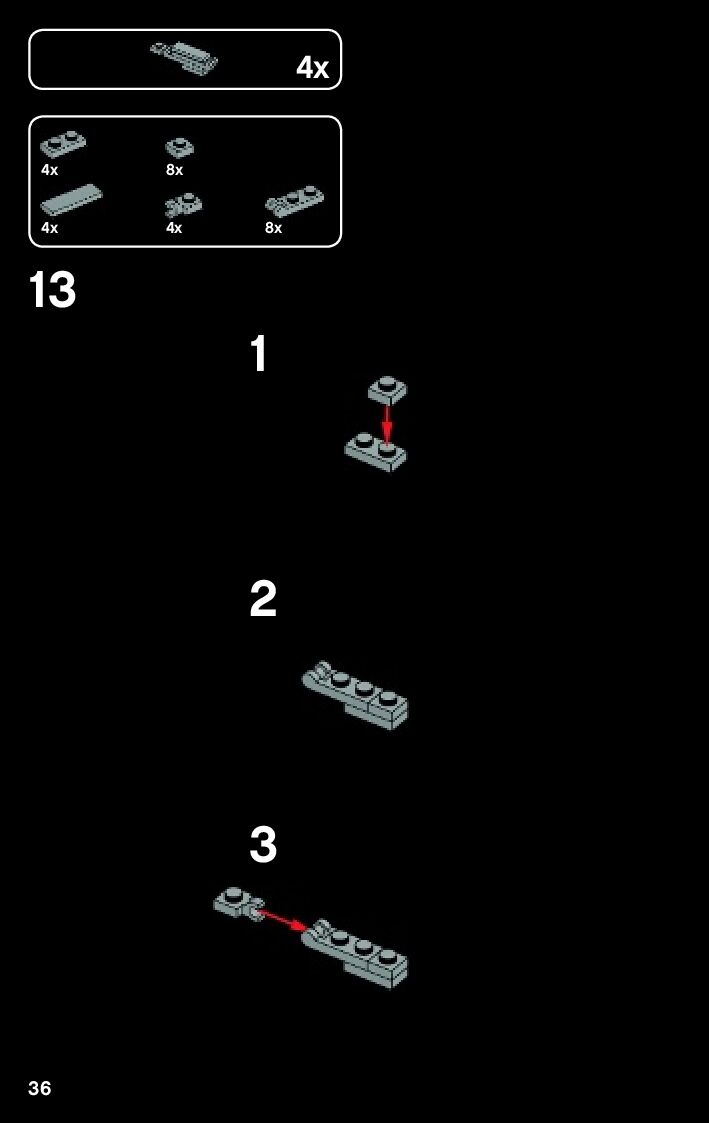 4x

4x
8x
4x
4x
8x

13

1

2

3

36