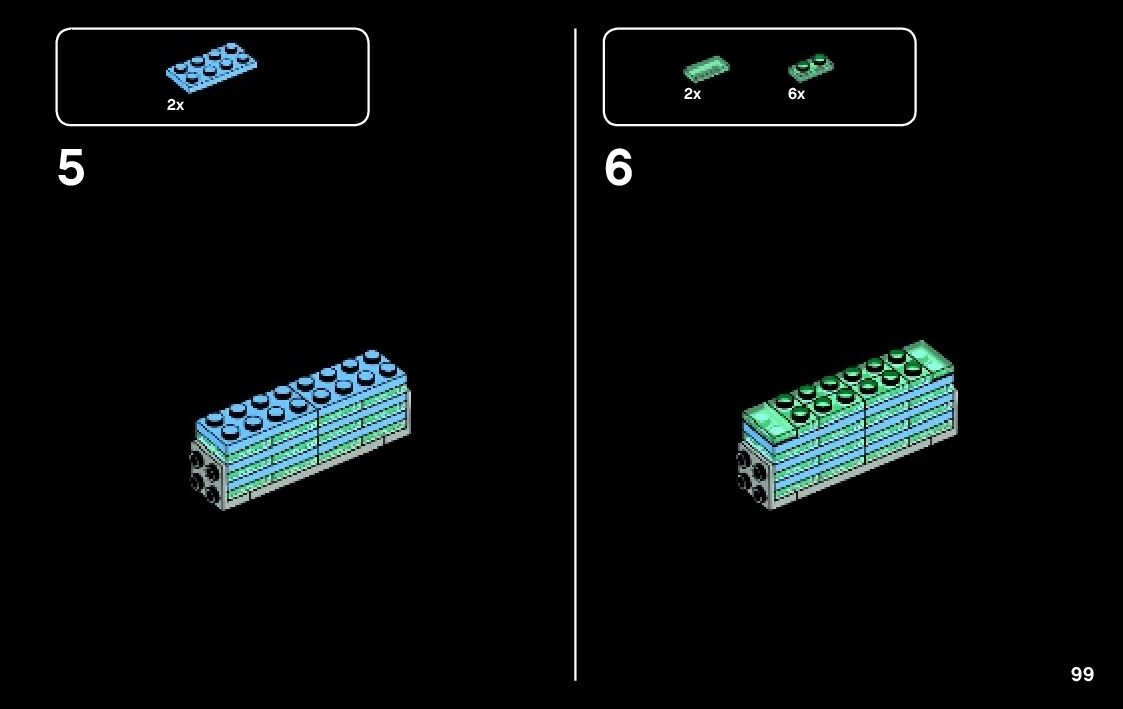 2x

5

2x

6x

6

99