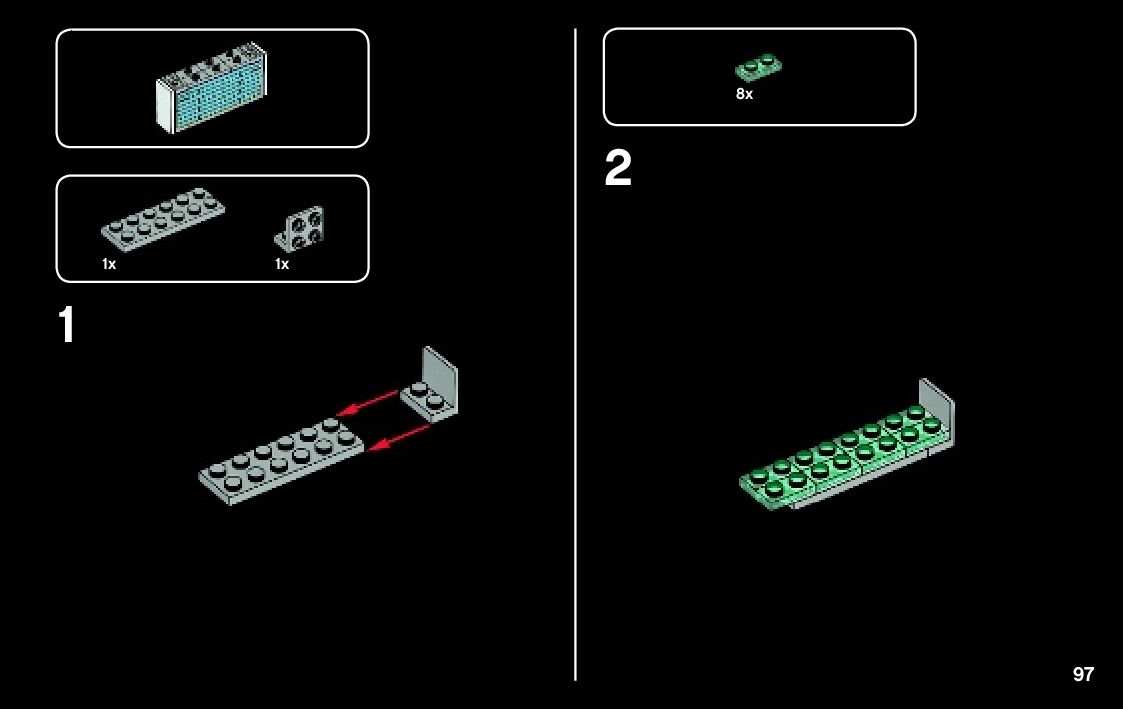 1x

1x

1

8x

2

97