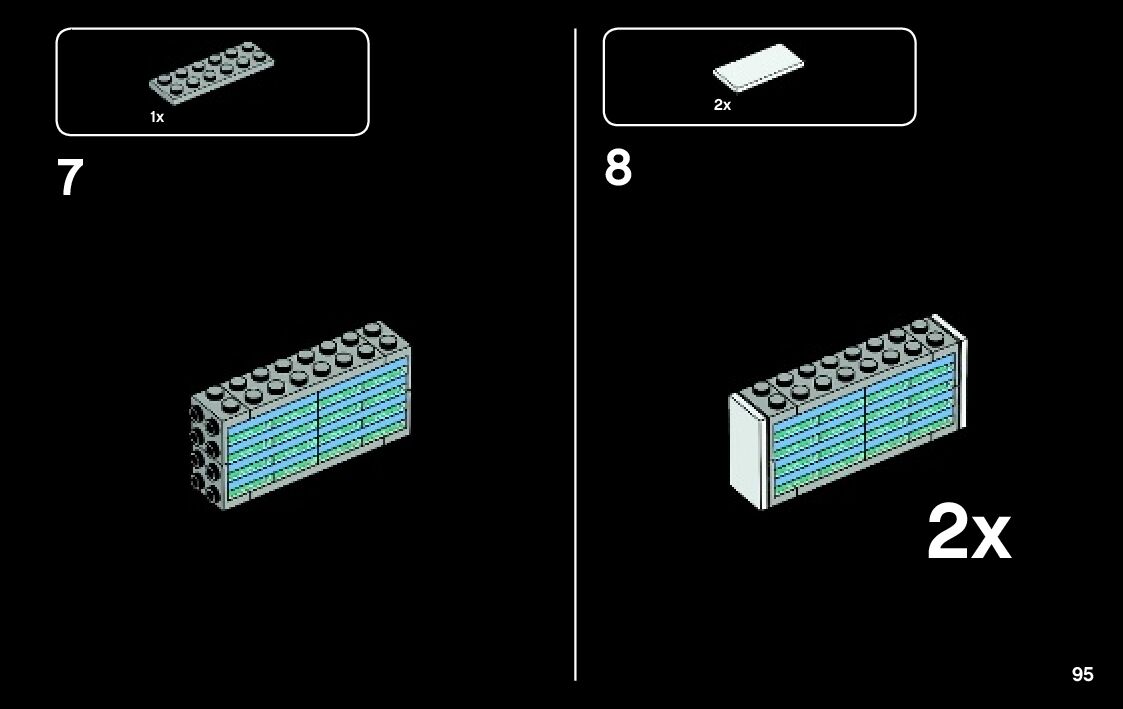 1x

7

2x

8

2x

95