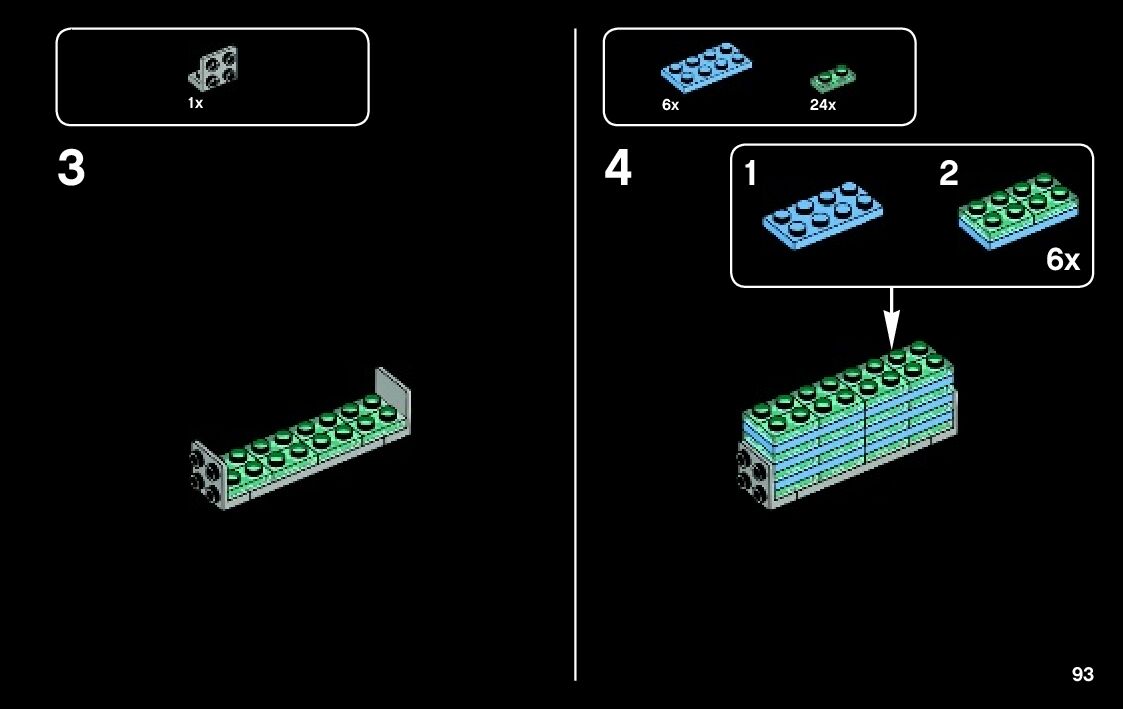 1x

3

6x 24x

4

1

2

6x

93