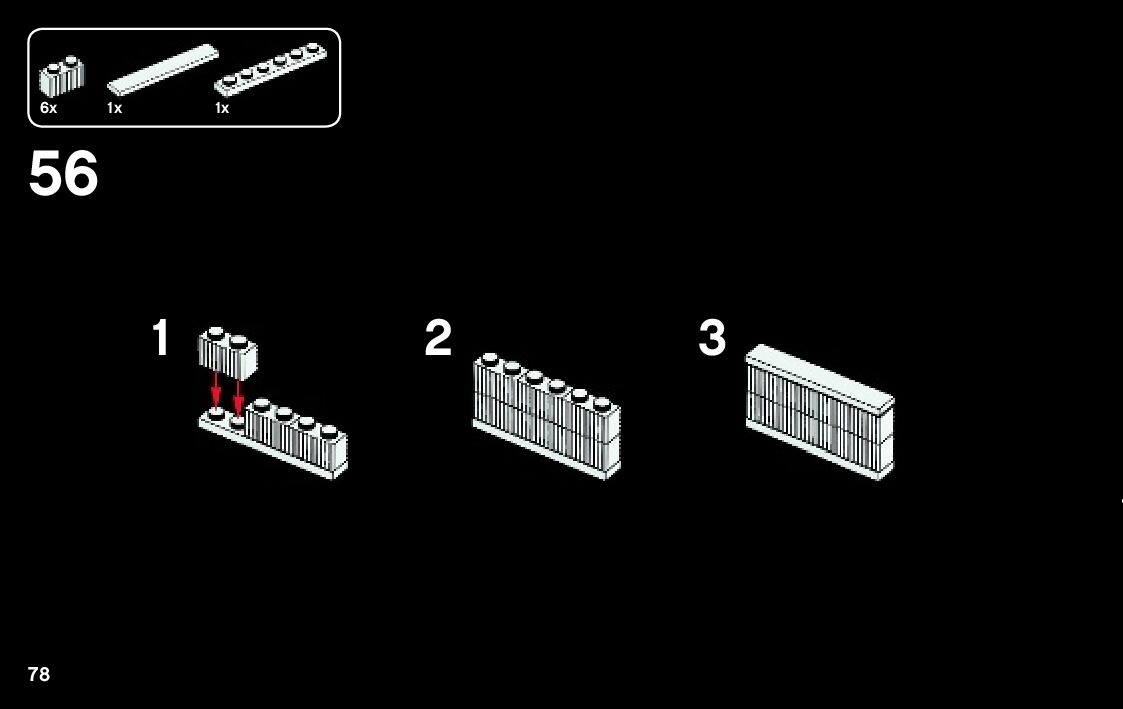 6x
1x
1x

56

1

2

3

78