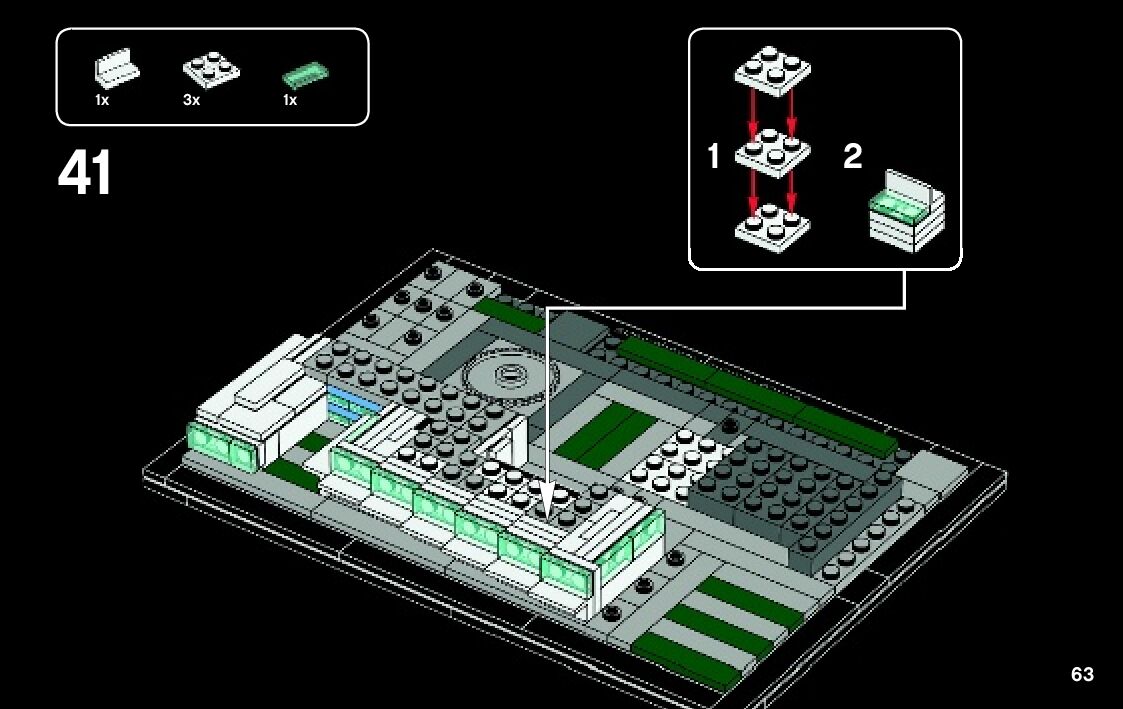 1x 3x 1x

41

1 2

63