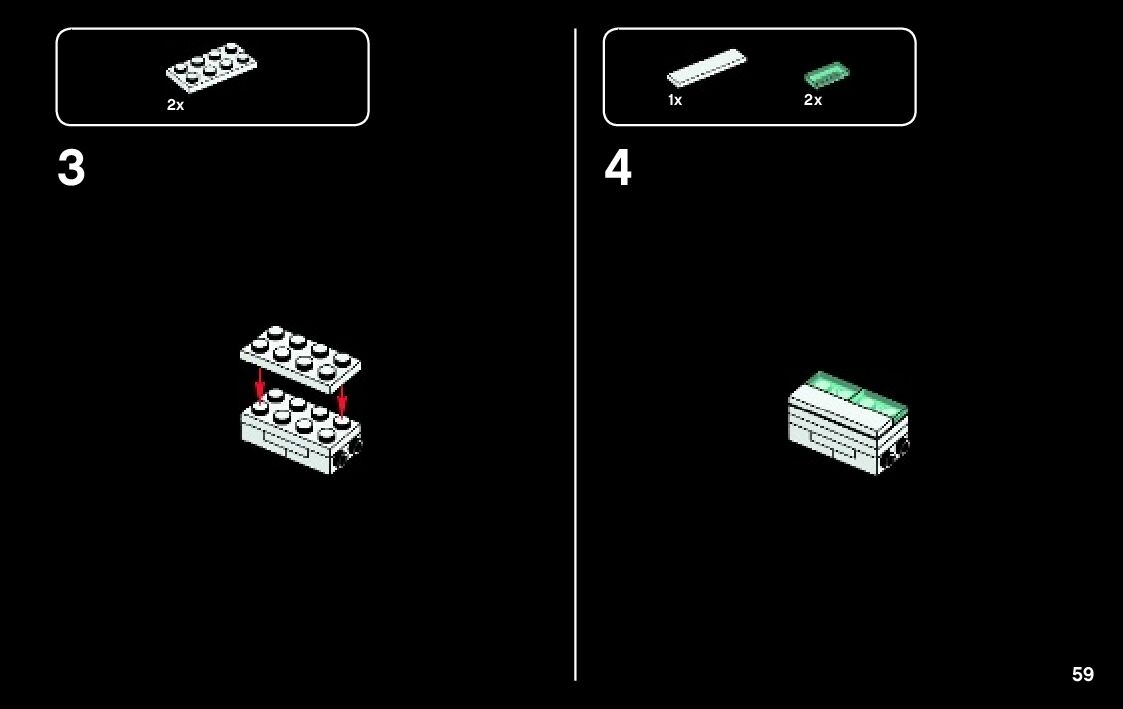 2x

3

1x

2x

4

59