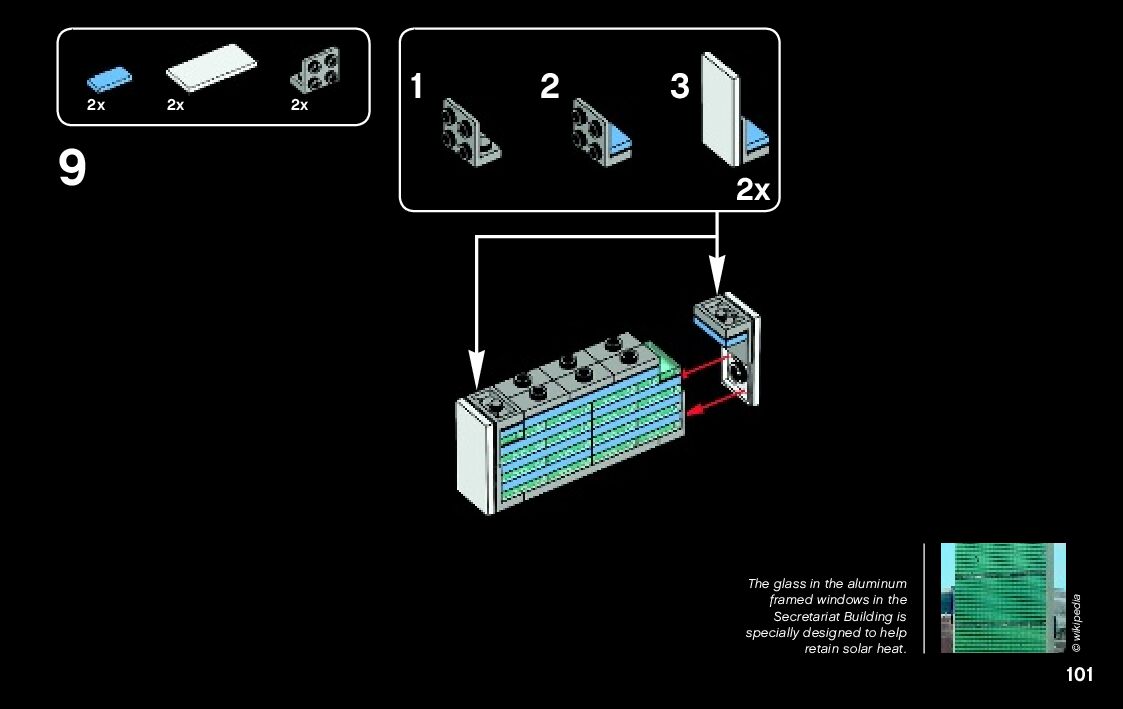 2x 2x 2x

9

1 2 3

2x

The glass in the aluminum framed windows in the Secretariat Building is specially designed to help retain solar heat.

© wikipedia

101