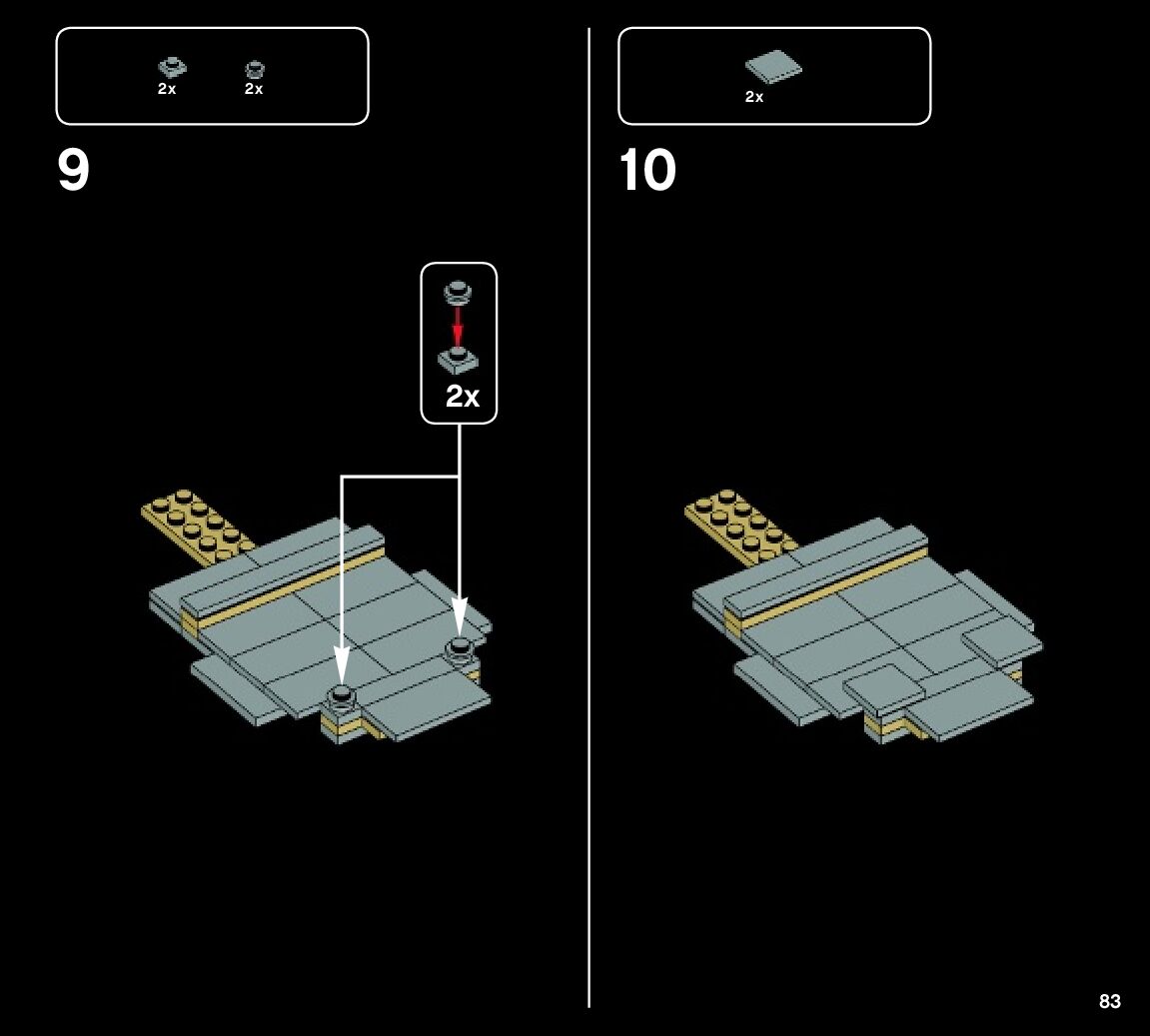 2x 2x

9

2x

2x

10

83