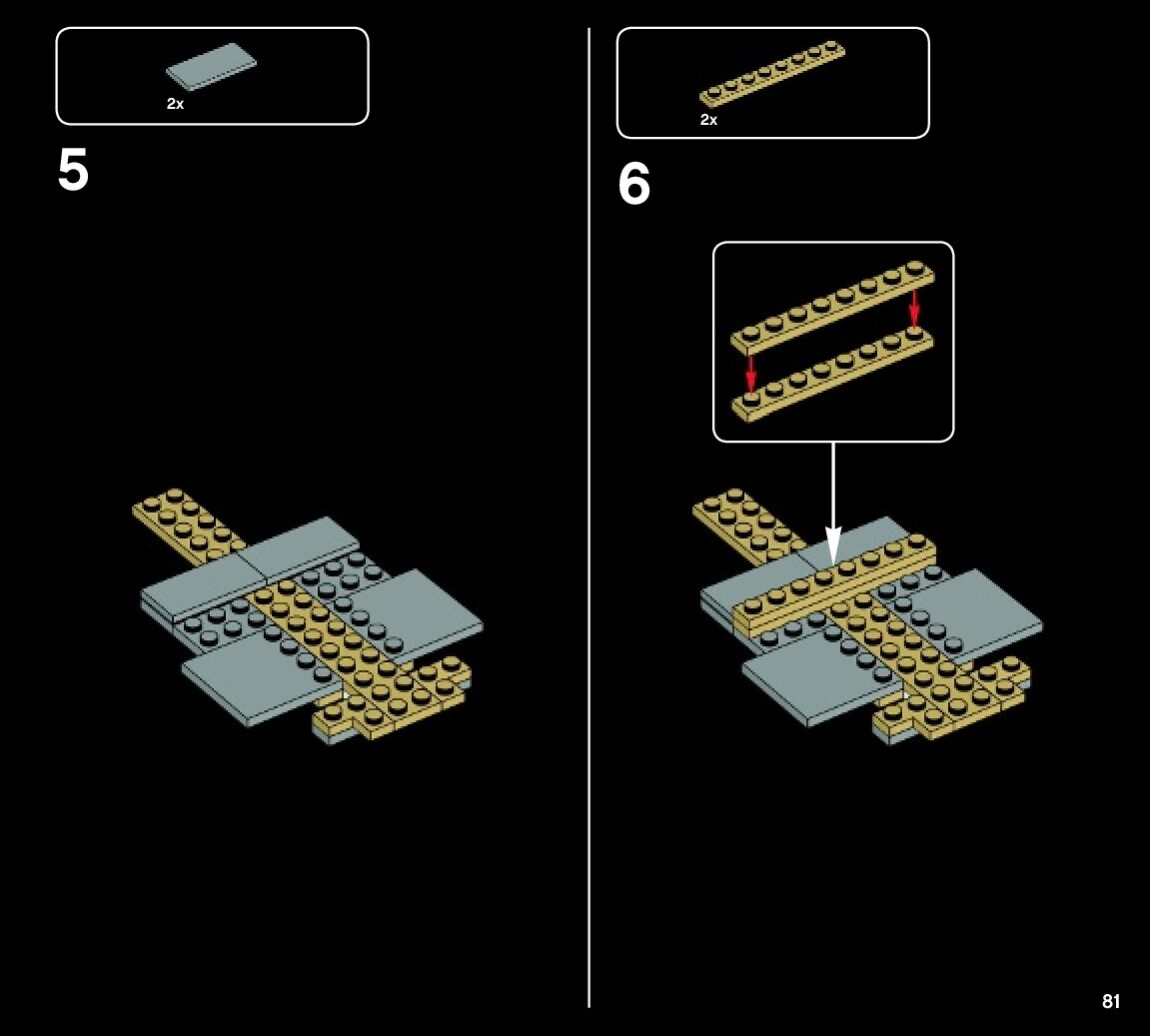 2x

5

2x

6

81