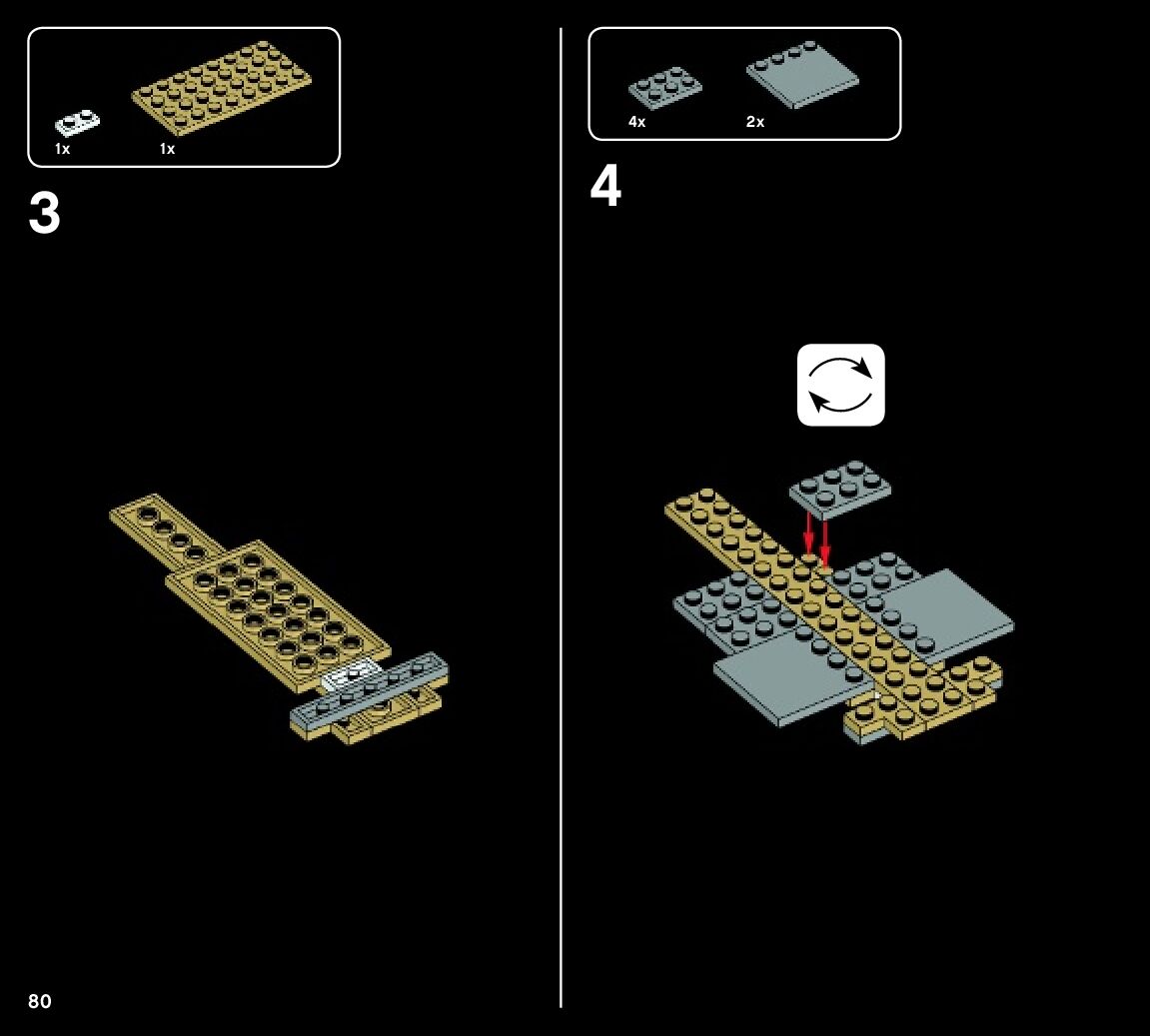 1x 1x

3

4x 2x

4

80