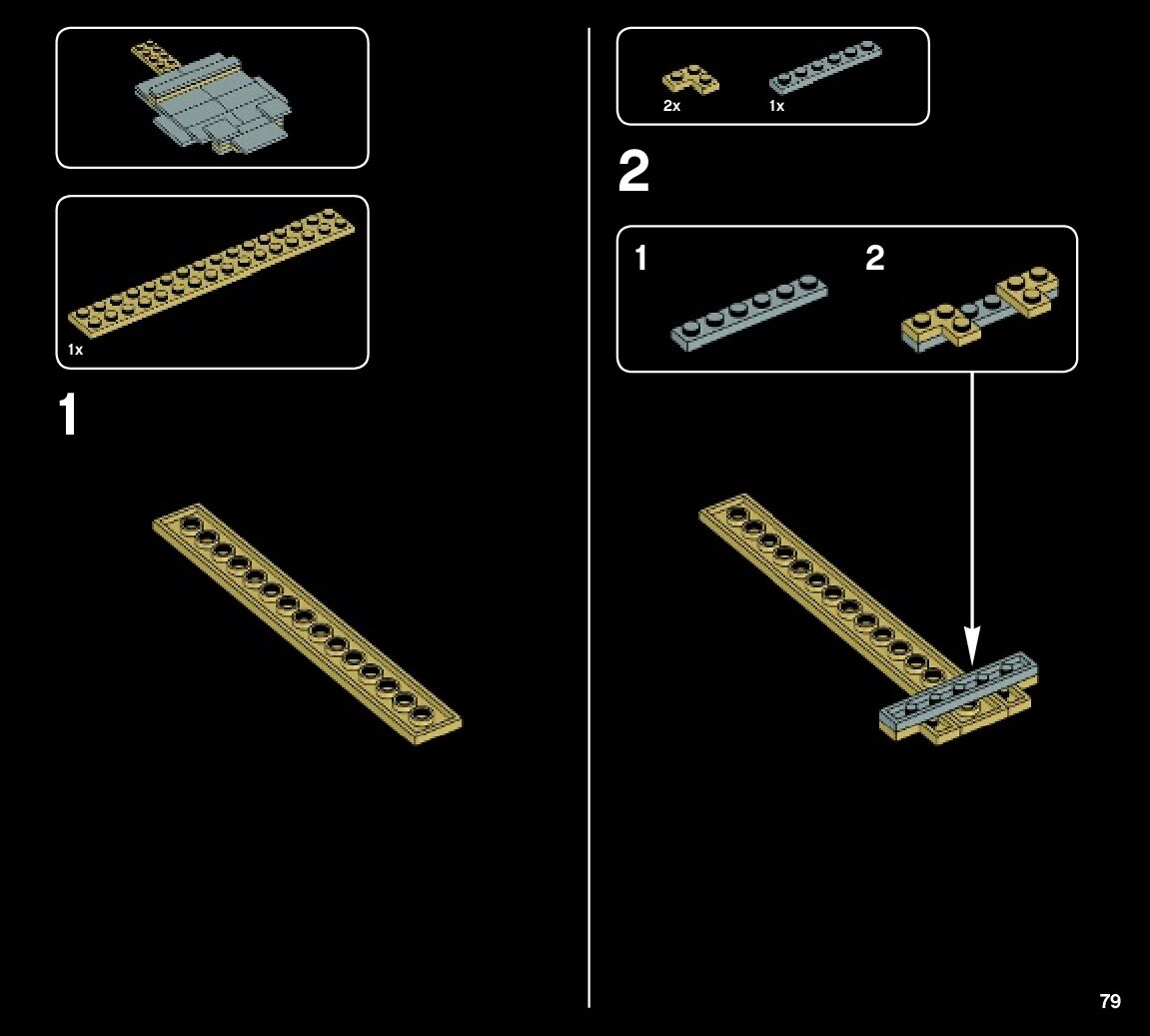 1x

1

2x 1x

2

1 2

79