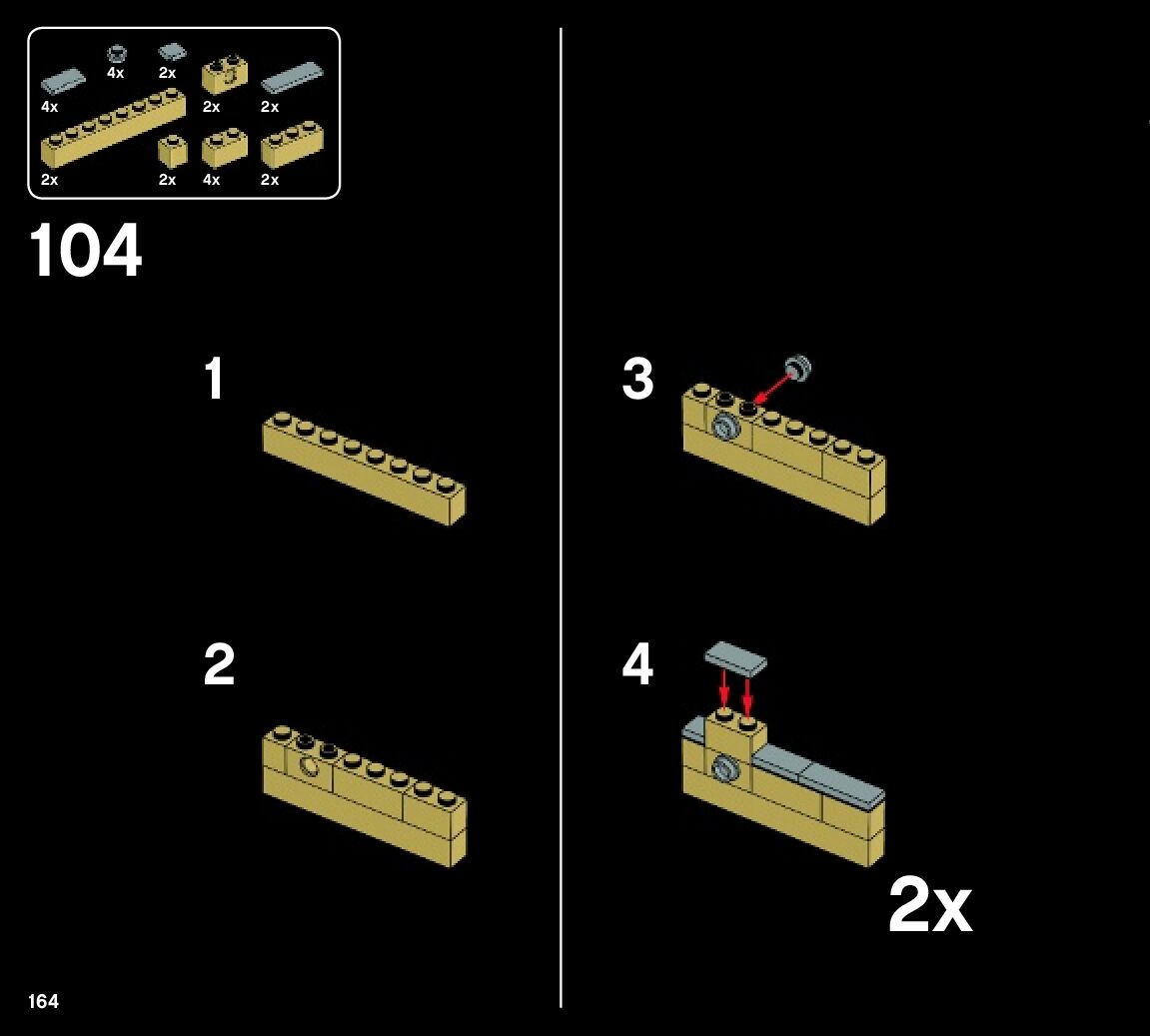 4x 2x
4x 2x 2x
2x 2x 4x 2x

104

1

2

3

4

2x

164