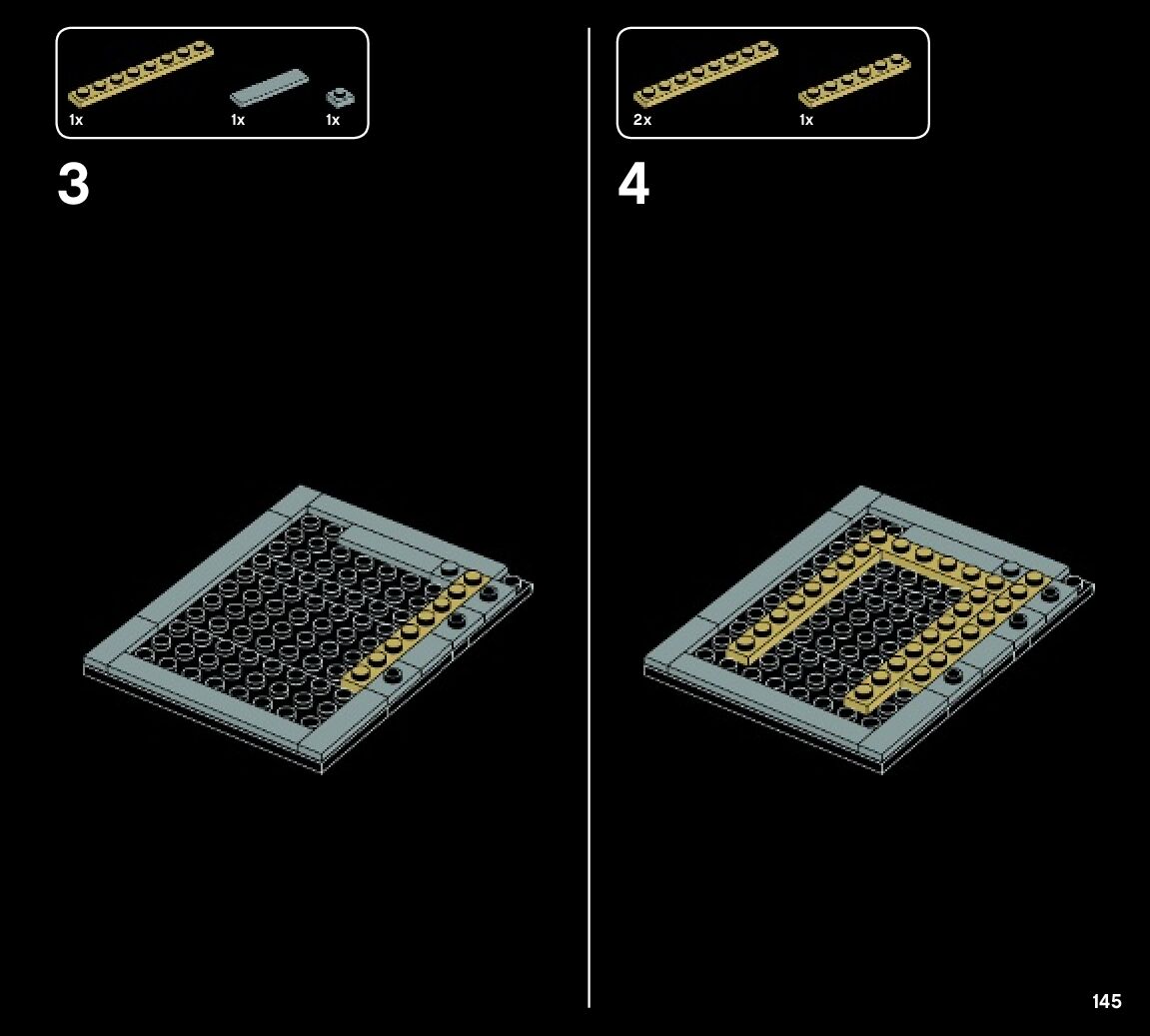 1x 1x 1x

3

2x 1x

4

145