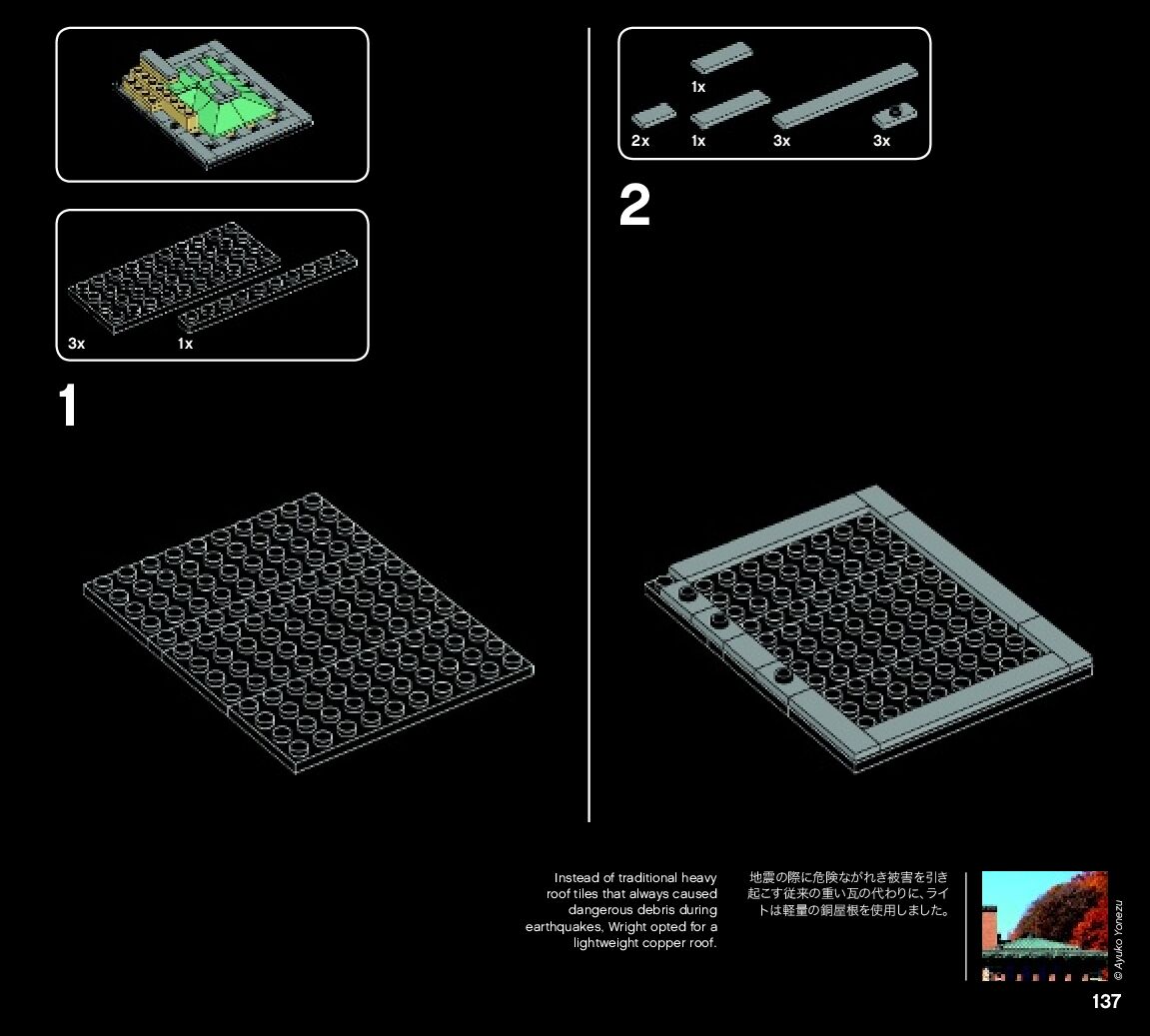 3x
1x

1

1x
2x
1x
3x
3x

2

Instead of traditional heavy roof tiles that always caused dangerous debris during earthquakes, Wright opted for a lightweight copper roof.

地震の際に危険ながれき被害を引き起こす従来の重い瓦の代わりに、ライトは軽量の銅屋根を使用しました。

© Ayuko Yonezu

137