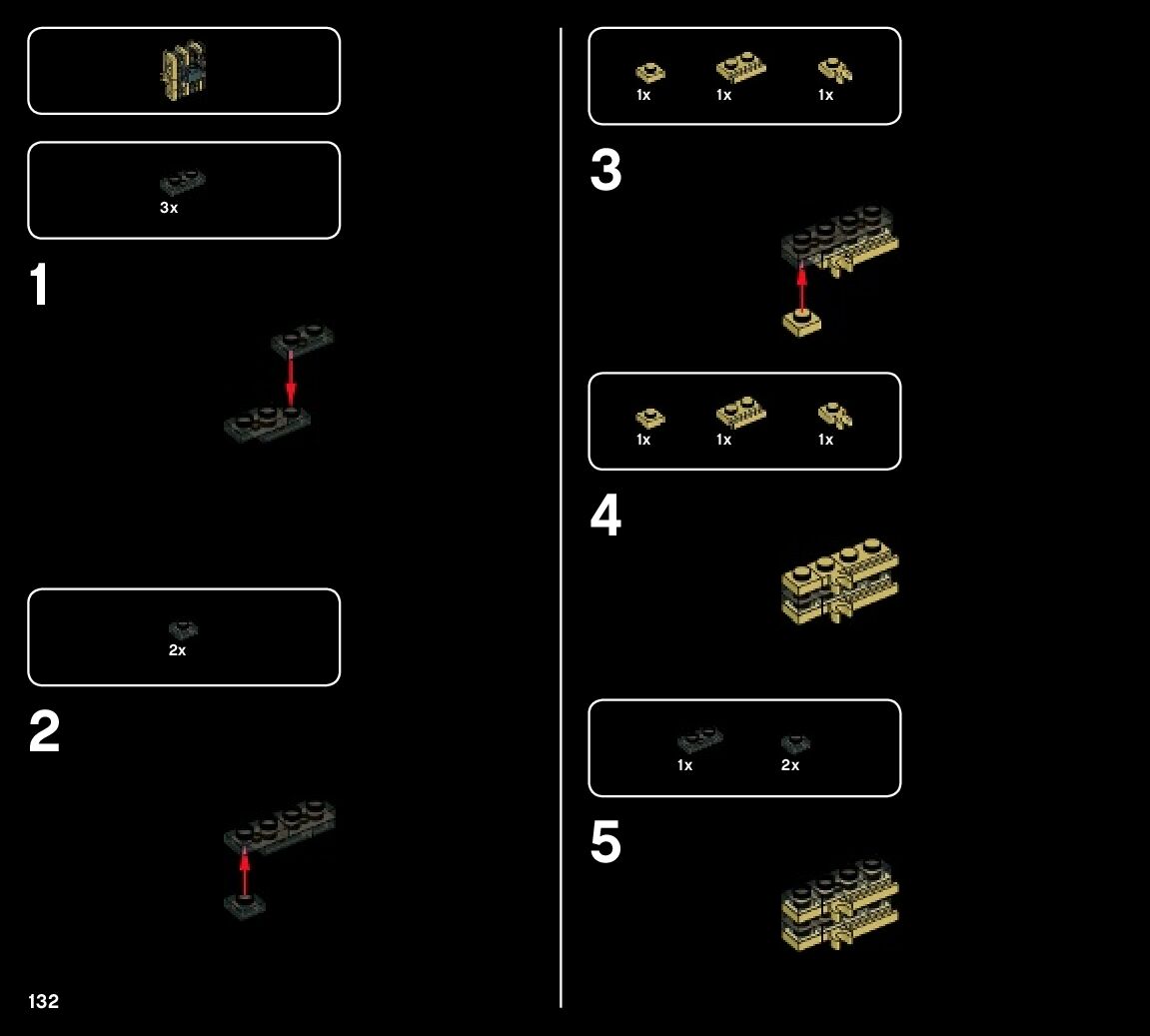 3x

1

2x

2

132

1x 1x 1x

3

1x 1x 1x

4

1x 2x

5