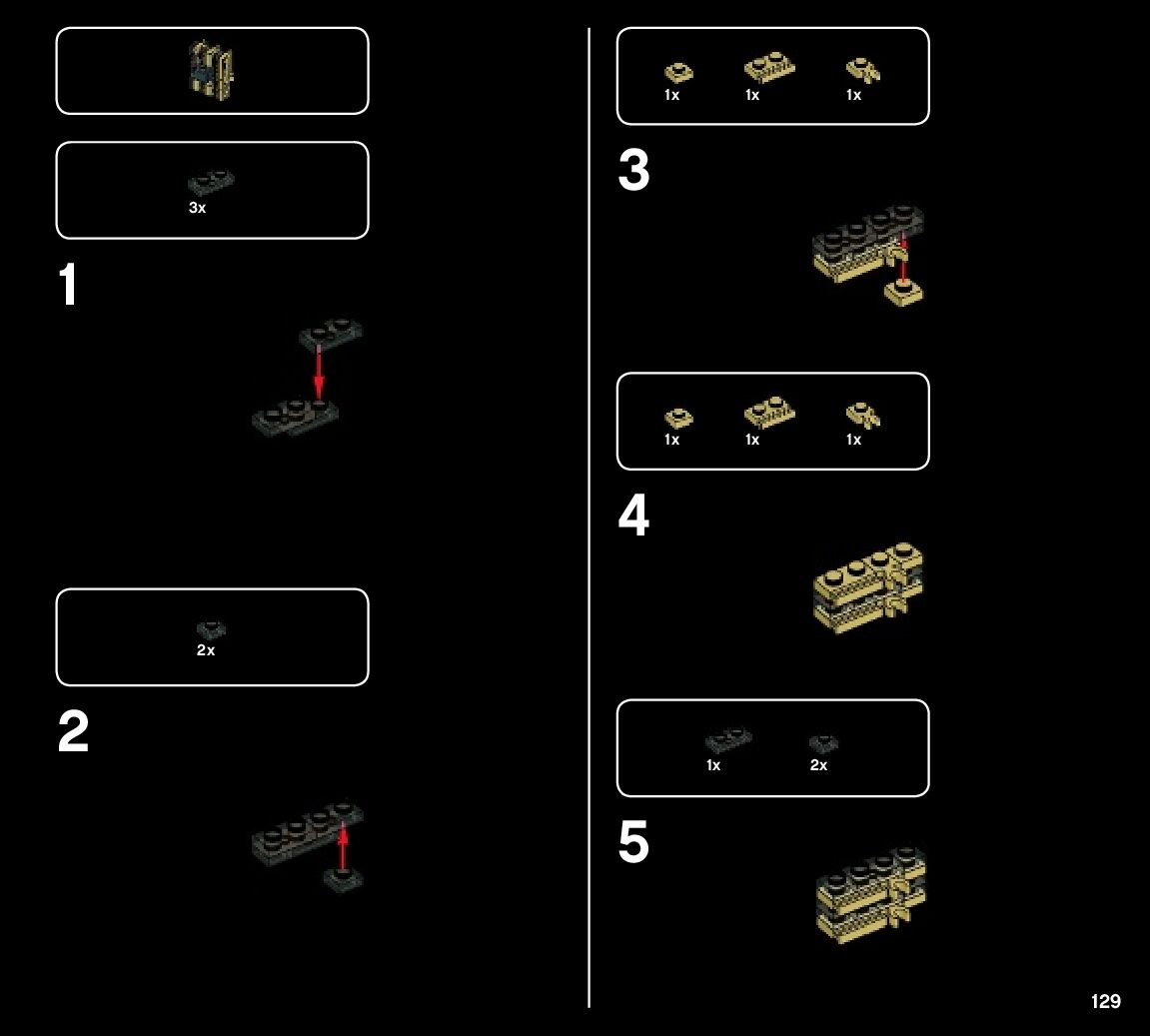 3x

1

2x

2

1x 1x 1x

3

1x 1x 1x

4

1x 2x

5

129