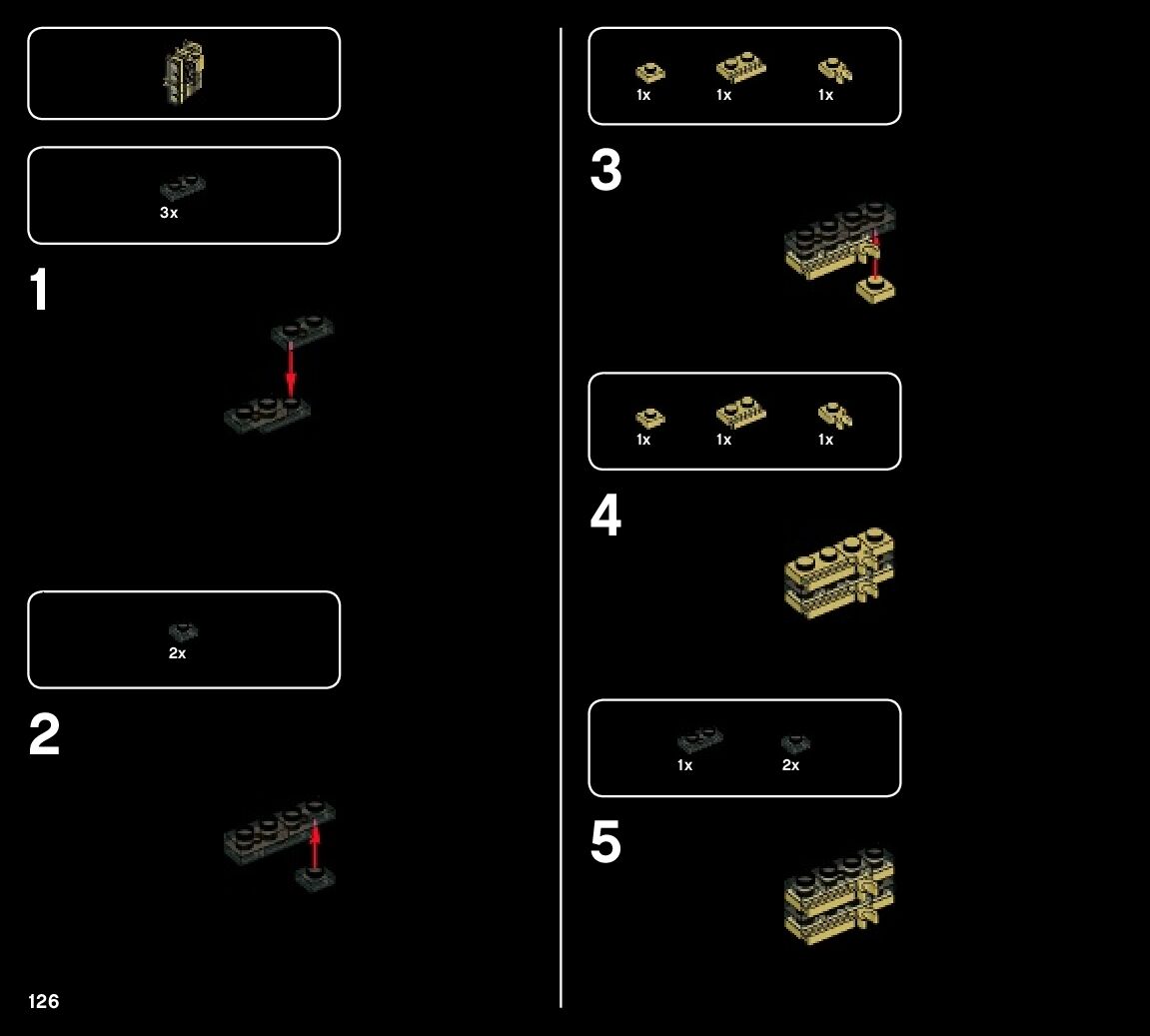 3x

1

2x

2

126

1x 1x 1x

3

1x 1x 1x

4

1x 2x

5