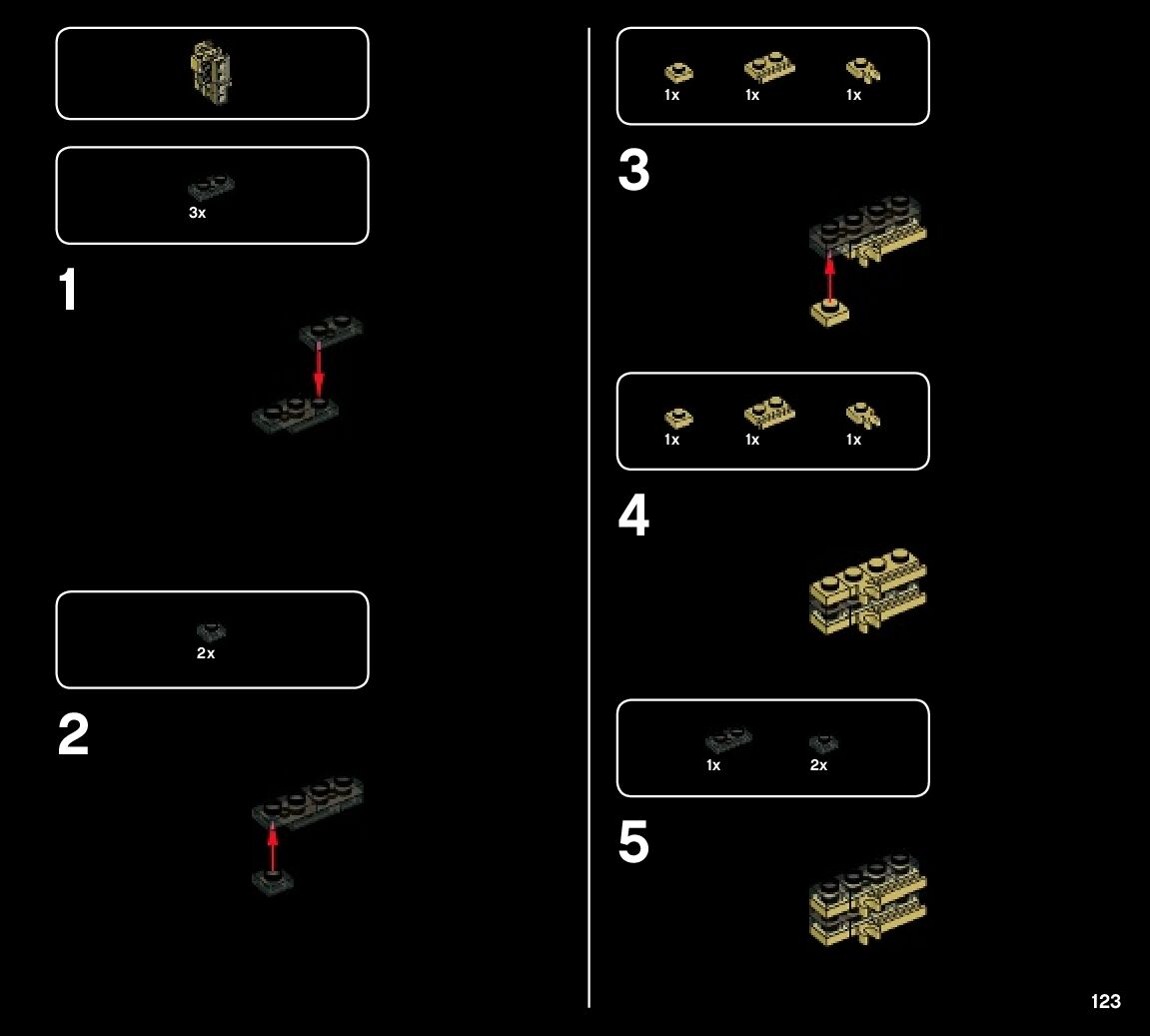 3x

1

2x

2

1x 1x 1x

3

1x 1x 1x

4

1x 2x

5

123