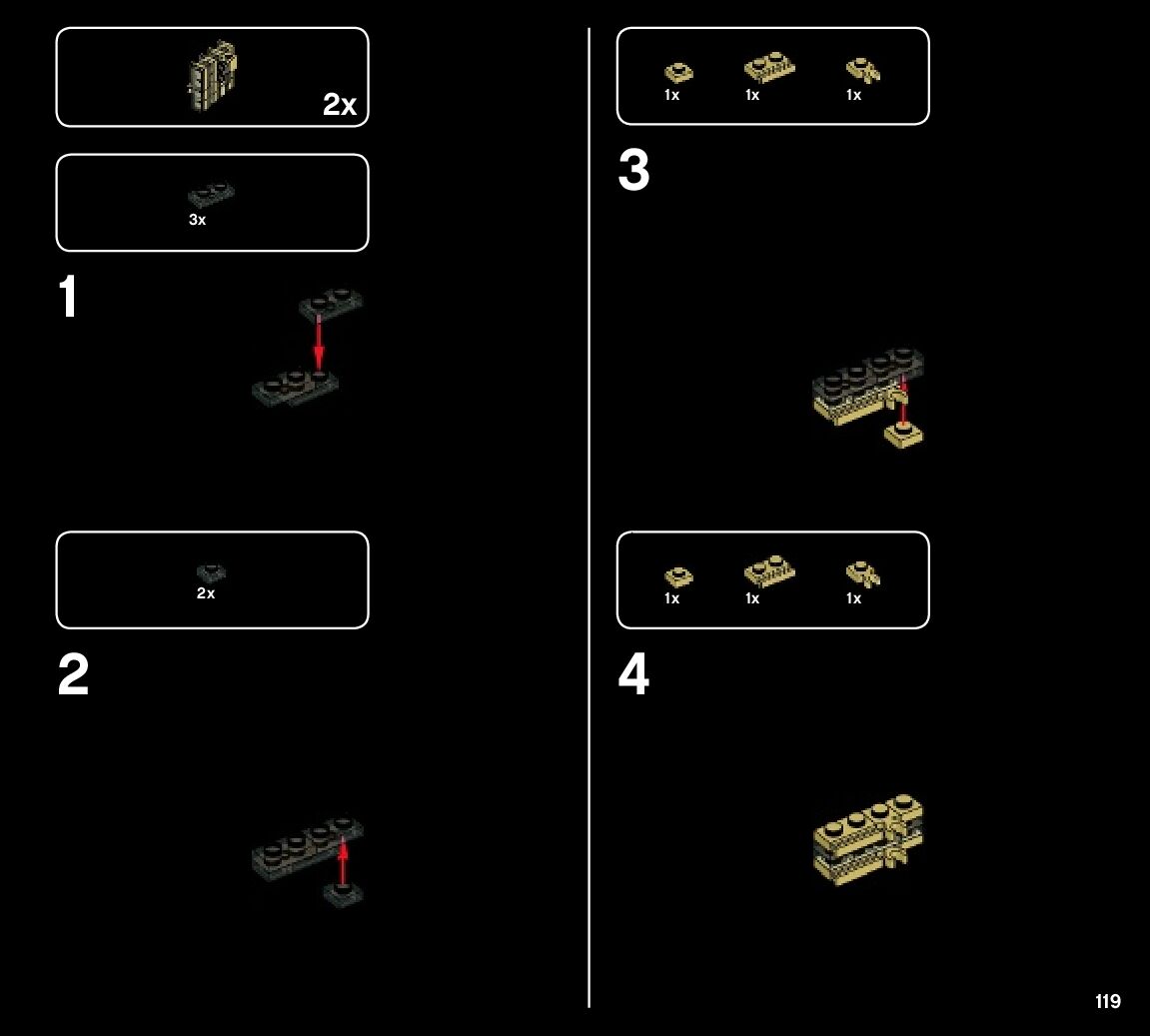 2x

3x

1

2x

2

1x 1x 1x

3

1x 1x 1x

4

119