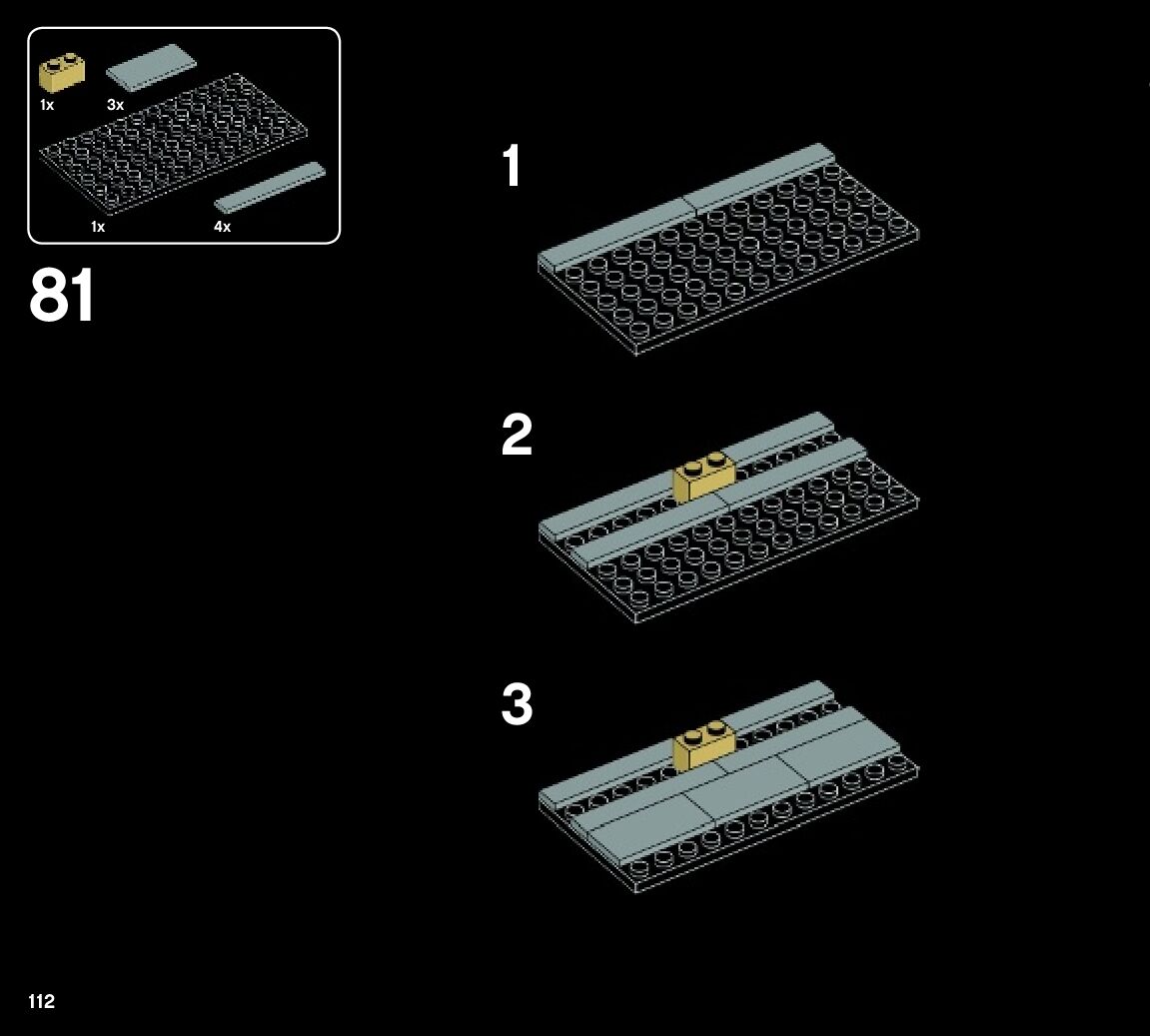 1x
3x
1x
4x

81

1

2

3

112