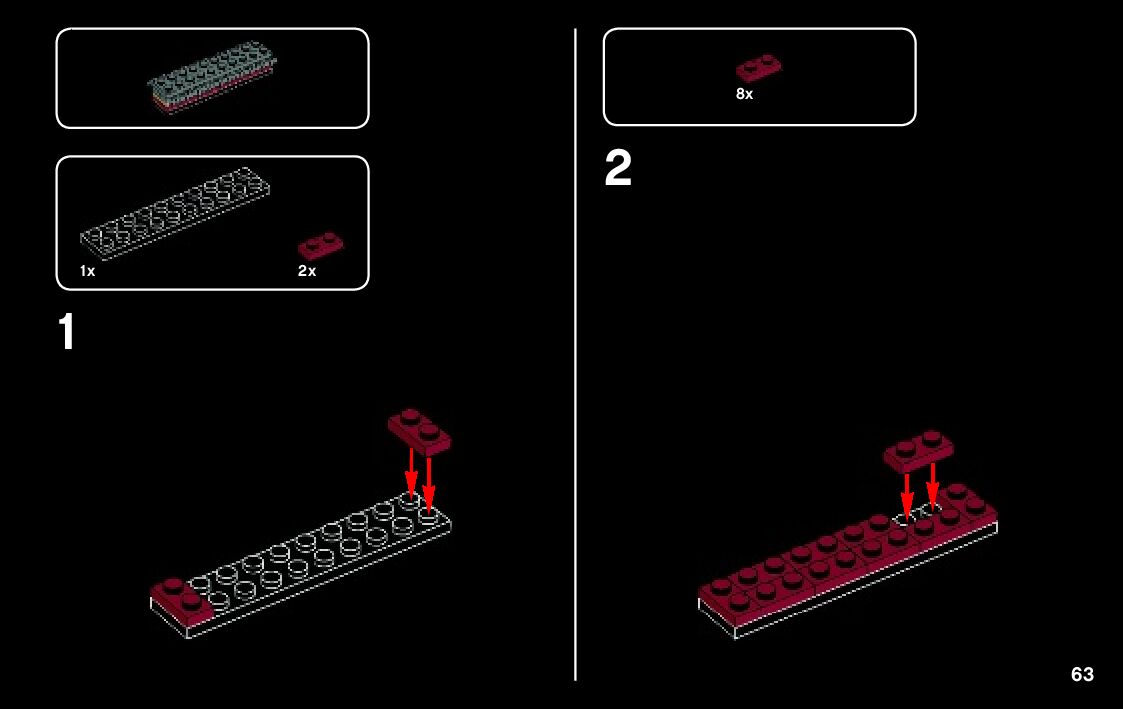 1x

2x

1

8x

2

63