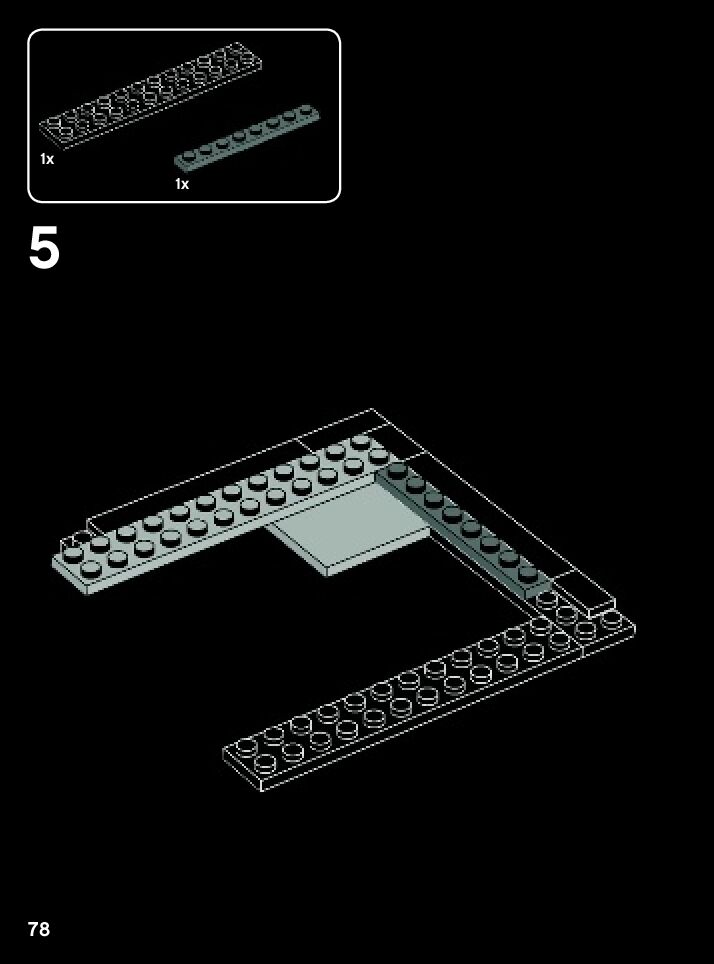 1x
1x
5
78