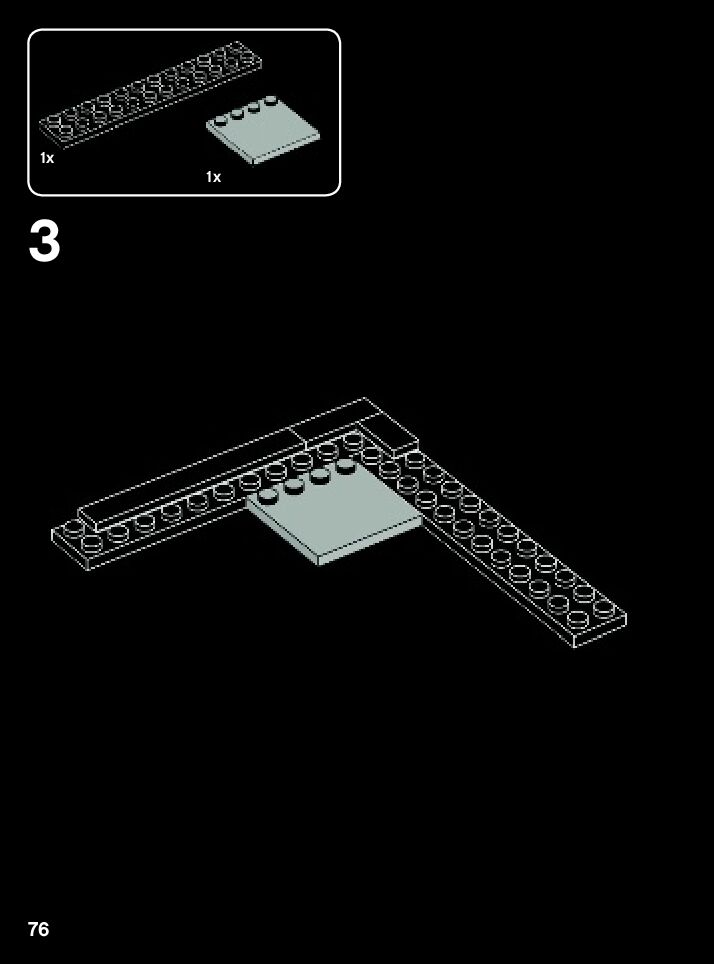 1x

1x

3

76