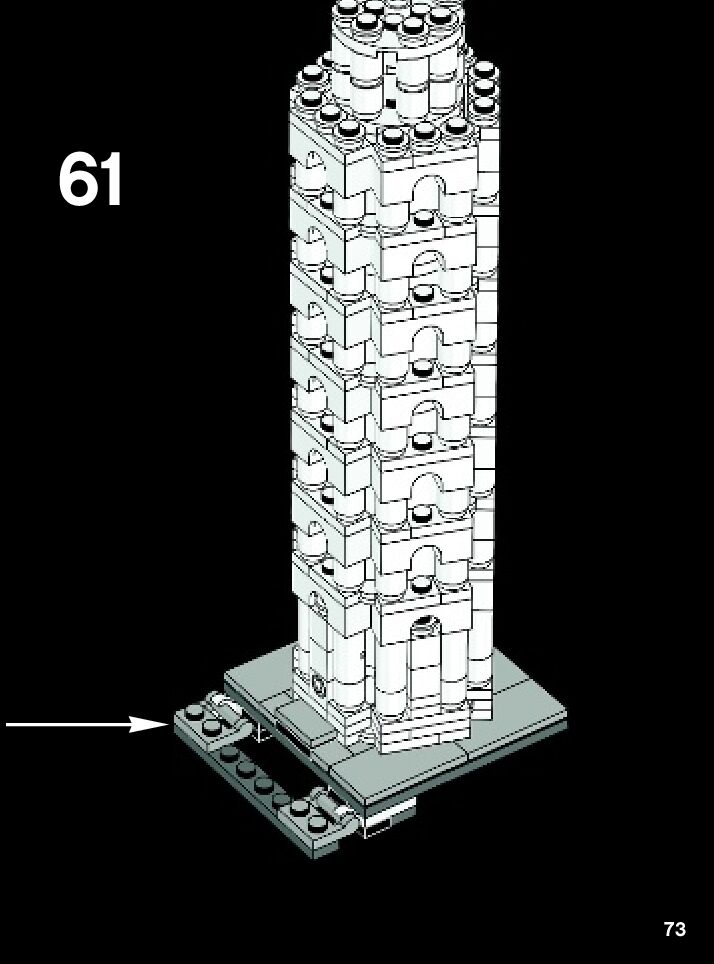 61

73