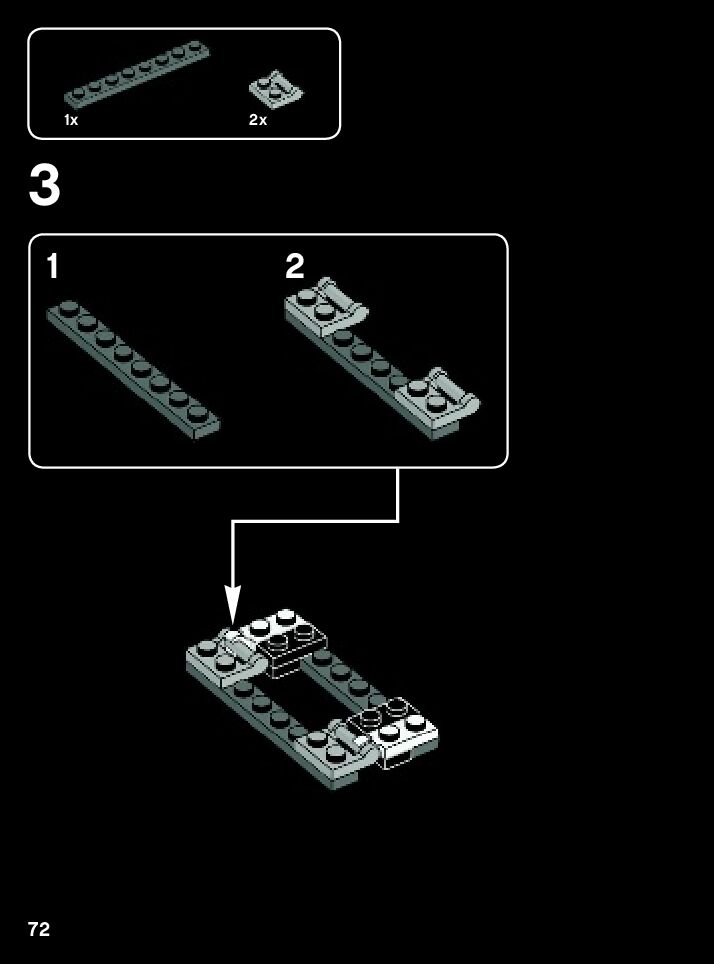 1x

2x

3

1

2

72