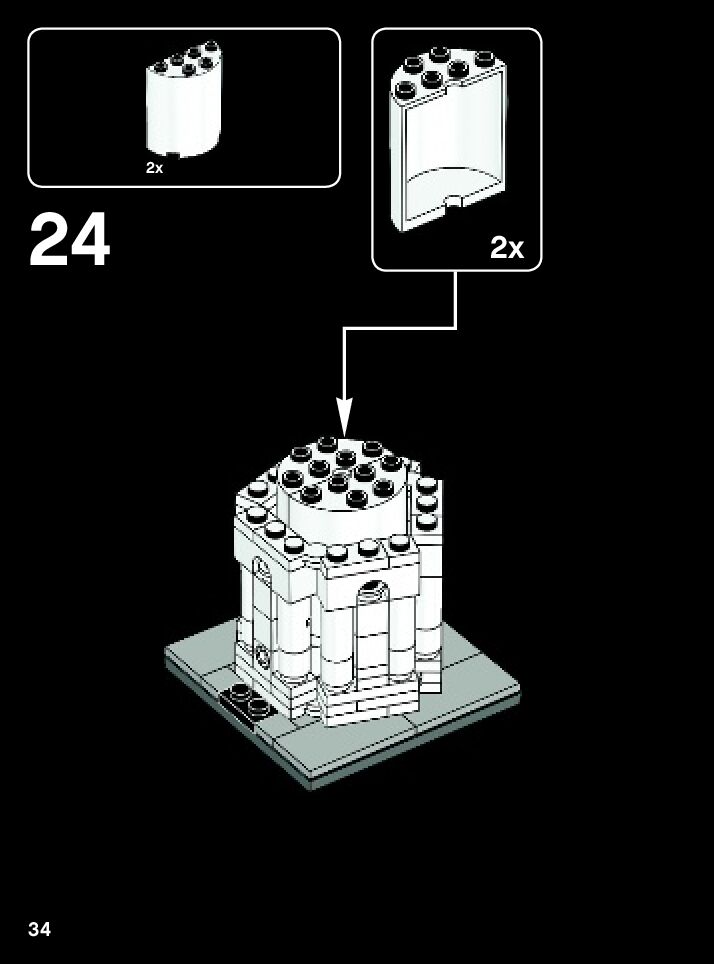 2x

24

2x

34